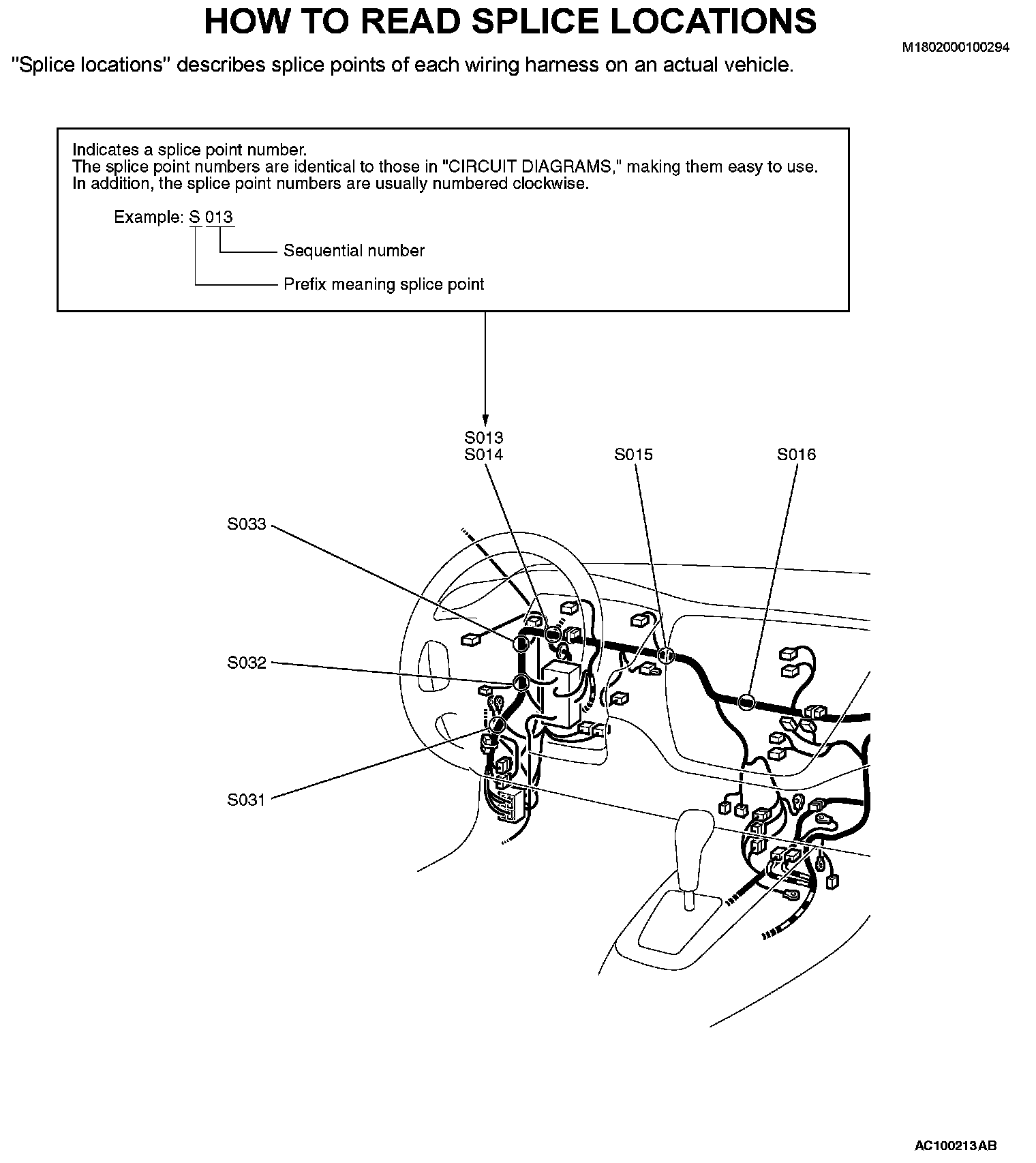 HOW TO READ SPLICE LOCATIONS

M1802000100294

"Splice locations" describes splice points of each wiring harness on an actual vehicle.

Indicates a splice point number.
The splice point numbers are identical to those in "CIRCUIT DIAGRAMS," making them easy to use.
In addition, the splice point numbers are usually numbered clockwise.

Example: S 013

Sequential number

Prefix meaning splice point

S013
S014

S015

S016

S033

S032

S031

AC100213AB