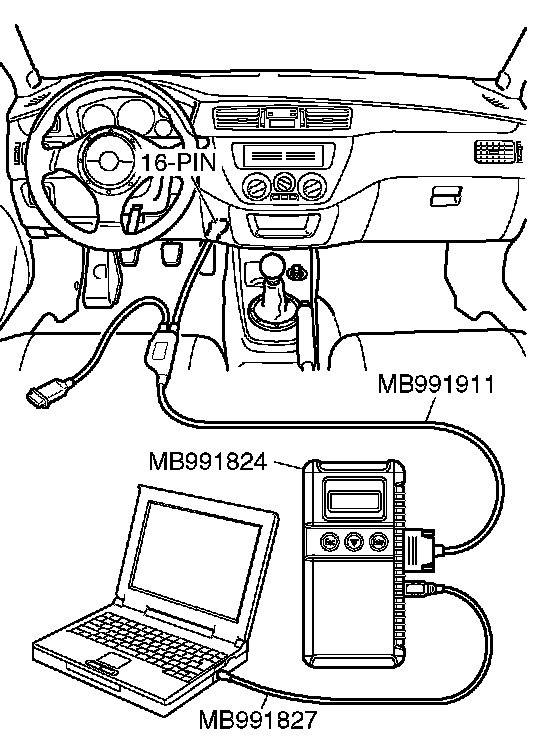 16-PIN
MB991911
MB991824
MB991827