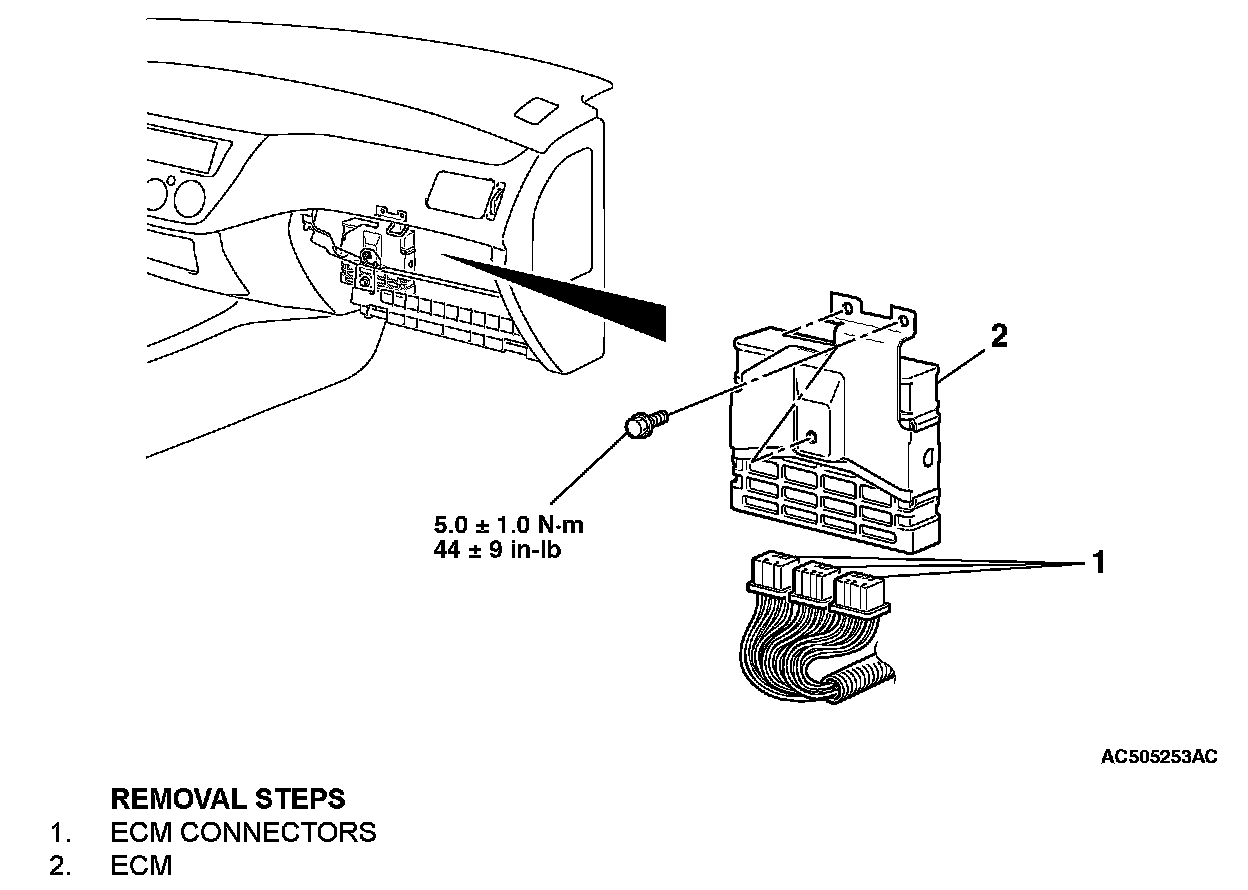 2

5.0 ± 1.0 N·m
44 ± 9 in-lb

1

AC505253AC

REMOVAL STEPS
1. ECM CONNECTORS
2. ECM