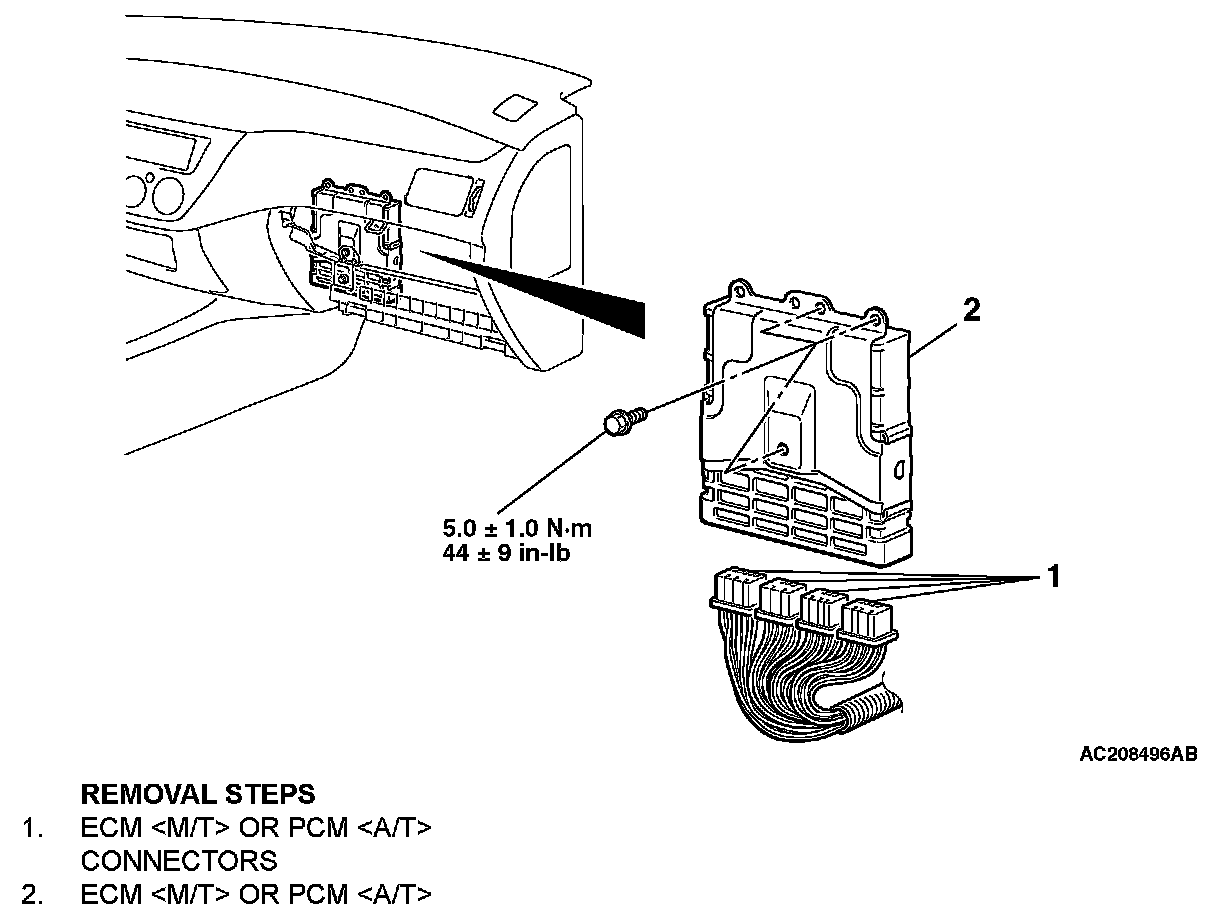 2

5.0 ± 1.0 N·m
44 ± 9 in-lb

1

AC208496AB

REMOVAL STEPS
1. ECM <M/T> OR PCM <A/T> CONNECTORS
2. ECM <M/T> OR PCM <A/T>