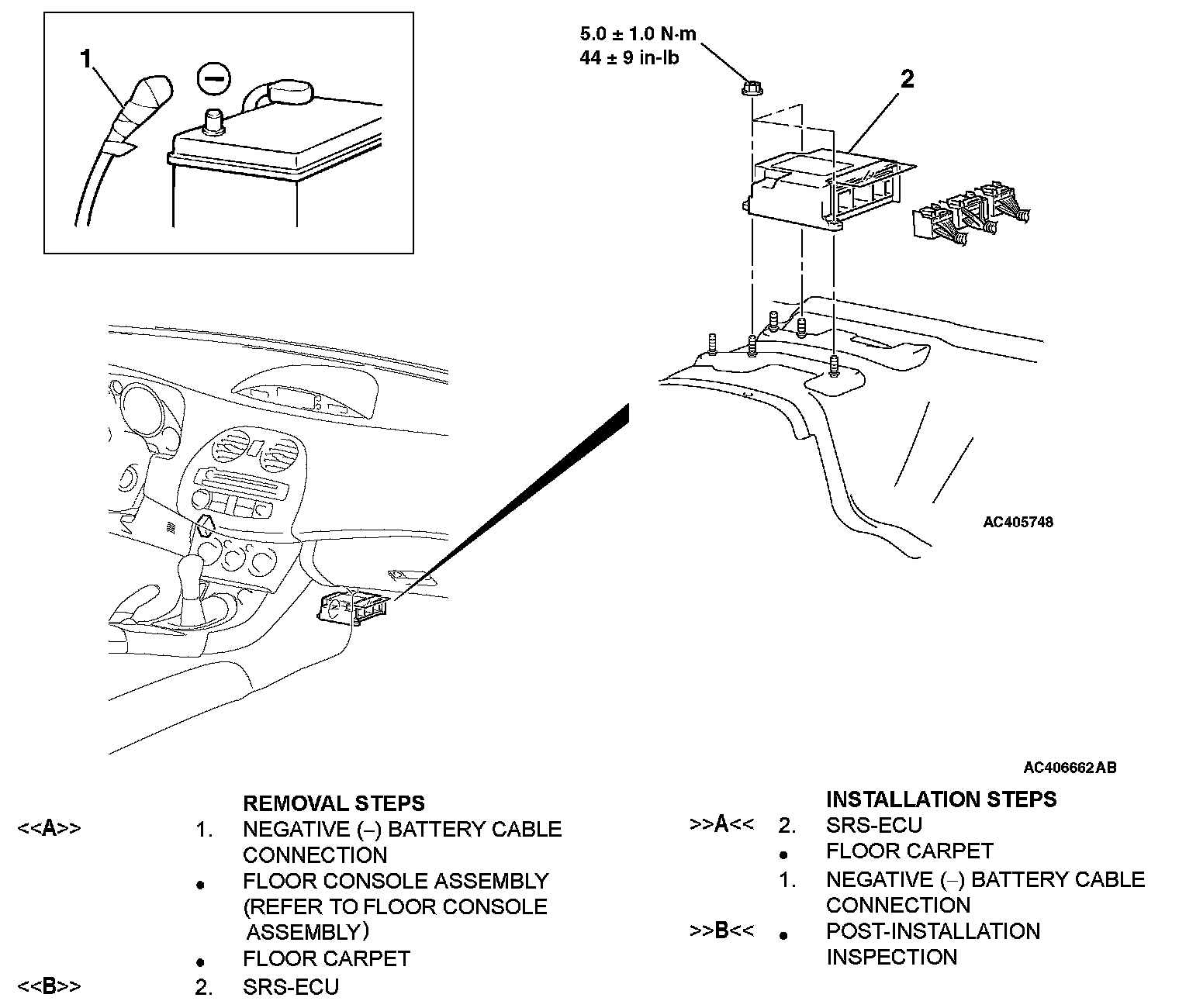 1

5.0 ± 1.0 N·m
44 ± 9 in-lb

2

AC405748

AC406662AB

REMOVAL STEPS

<<A>> 1. NEGATIVE (–) BATTERY CABLE CONNECTION

• FLOOR CONSOLE ASSEMBLY (REFER TO FLOOR CONSOLE ASSEMBLY)

• FLOOR CARPET

<<B>> 2. SRS-ECU

INSTALLATION STEPS

>>A<< 2. SRS-ECU

• FLOOR CARPET

1. NEGATIVE (–) BATTERY CABLE CONNECTION

>>B<< • POST-INSTALLATION INSPECTION