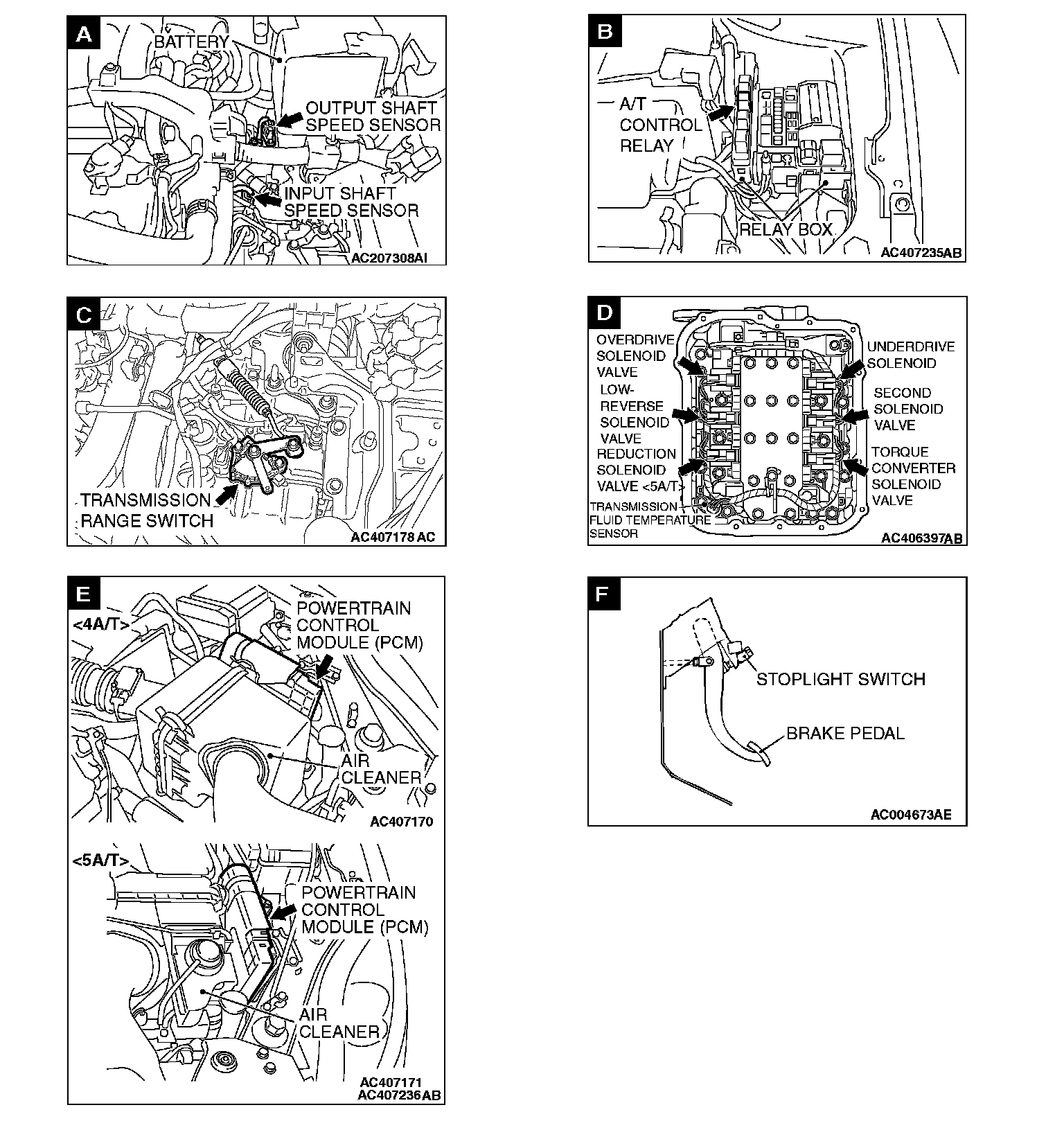 A
BATTERY
OUTPUT SHAFT SPEED SENSOR
INPUT SHAFT SPEED SENSOR
AC207308AI

B
A/T CONTROL RELAY
RELAY BOX
AC407235AB

C
TRANSMISSION RANGE SWITCH
AC407178 AC

D
OVERDRIVE SOLENOID VALVE
LOW-REVERSE SOLENOID VALVE
REDUCTION SOLENOID VALVE <5A/T>
TRANSMISSION FLUID TEMPERATURE SENSOR
UNDERDRIVE SOLENOID
SECOND SOLENOID VALVE
TORQUE CONVERTER SOLENOID VALVE
AC406397AB

E
<4A/T>
POWERTRAIN CONTROL MODULE (PCM)
AIR CLEANER
AC407170
<5A/T>
POWERTRAIN CONTROL MODULE (PCM)
AIR CLEANER
AC407171
AC407236AB

F
STOPLIGHT SWITCH
BRAKE PEDAL
AC004673AE