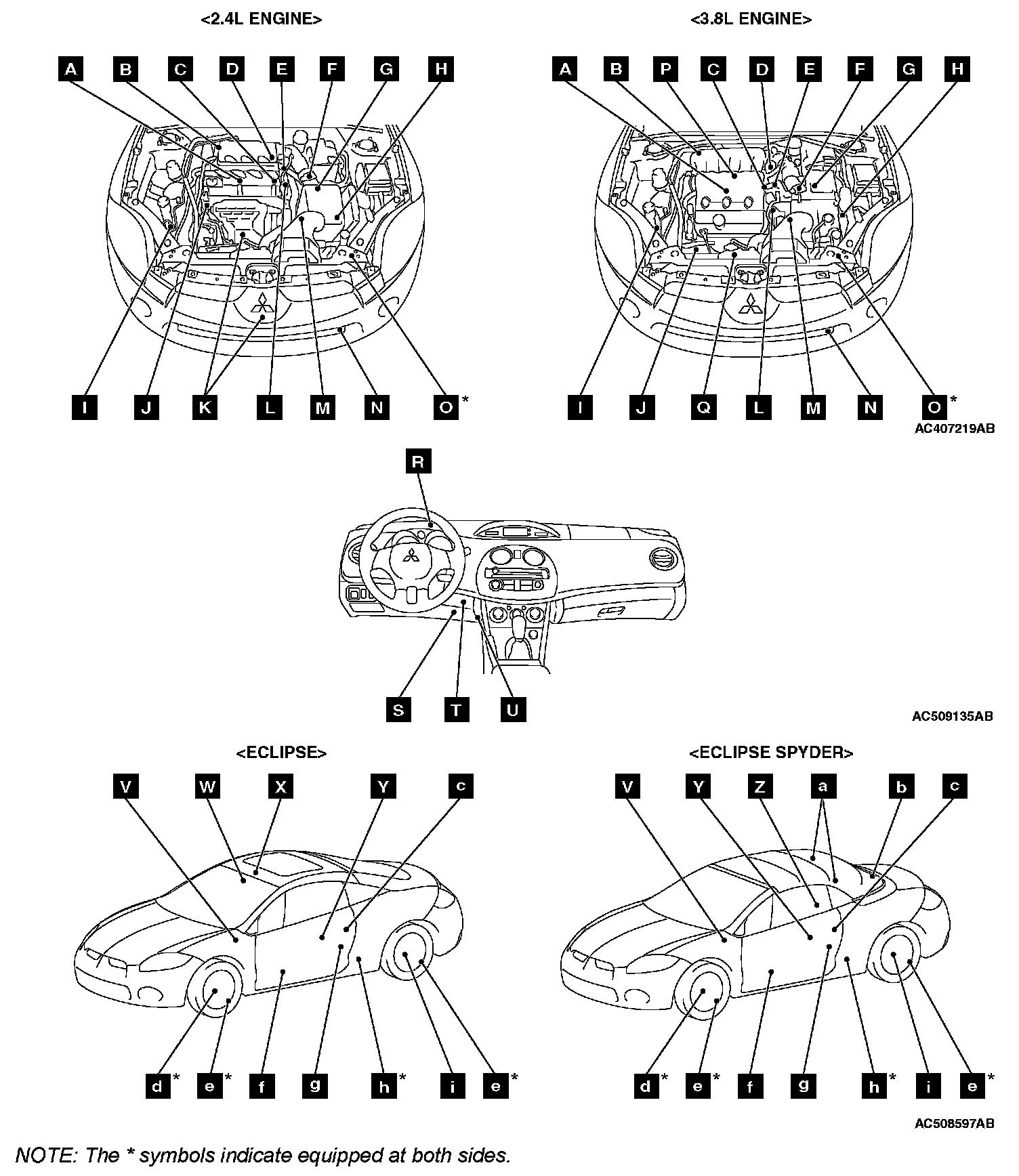 <2.4L ENGINE>

A B C D E F G H

I J K L M N O*

<3.8L ENGINE>

A B P C D E F G H

I J Q L M N O*

AC407219AB

R

S T U

AC509135AB

<ECLIPSE>

V W X Y c

d* e* f g h* i e*

<ECLIPSE SPYDER>

V Y Z a b c

d* e* f g h* i e*

AC508597AB

NOTE: The * symbols indicate equipped at both sides.