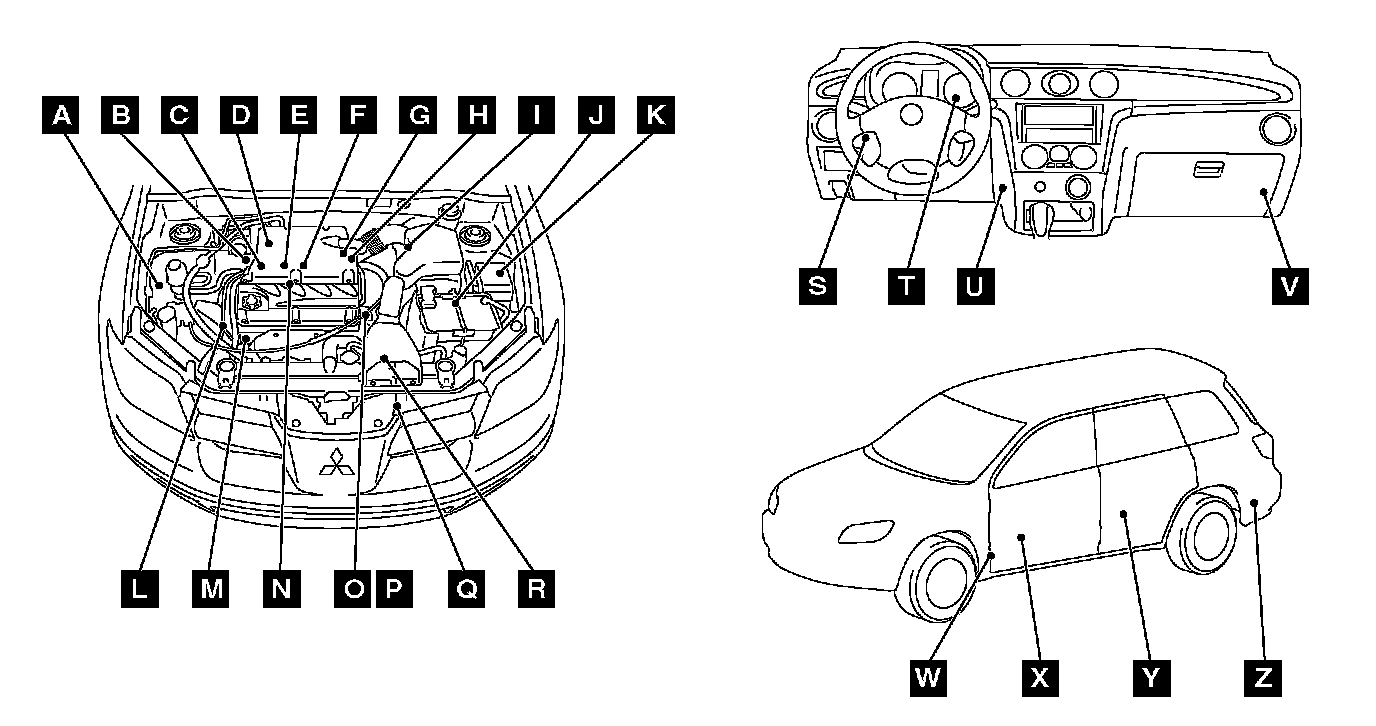 A B C D E F G H I J K

L M N O P Q R

S T U V

W X Y Z