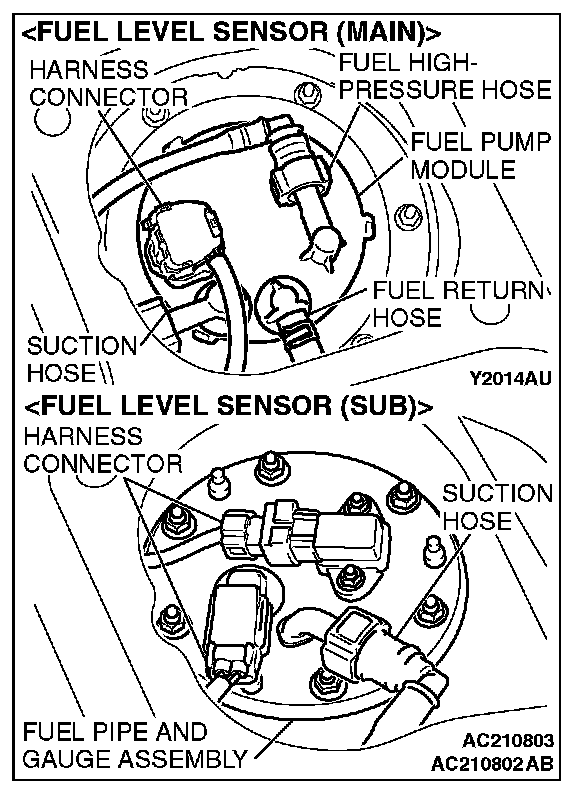 <FUEL LEVEL SENSOR (MAIN)>
HARNESS CONNECTOR
FUEL HIGH-PRESSURE HOSE
FUEL PUMP MODULE
FUEL RETURN HOSE
SUCTION HOSE
Y2014AU
<FUEL LEVEL SENSOR (SUB)>
HARNESS CONNECTOR
SUCTION HOSE
FUEL PIPE AND GAUGE ASSEMBLY
AC210803
AC210802 AB