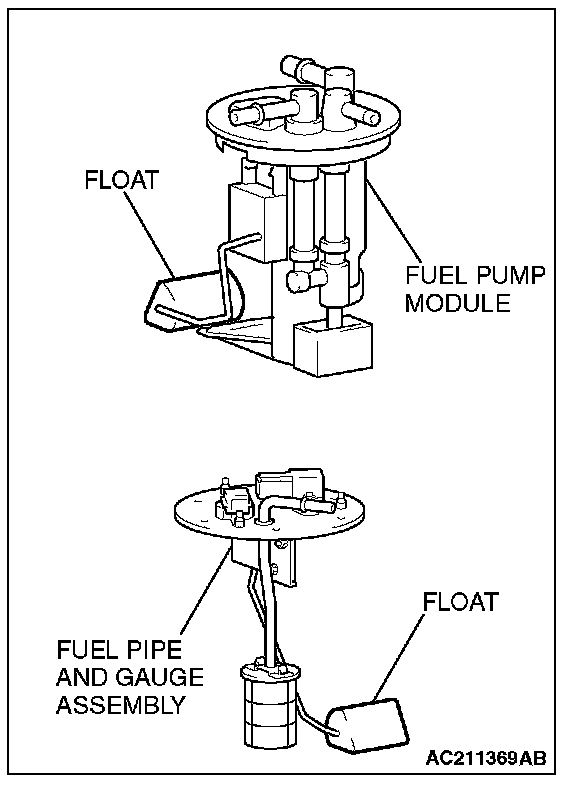 FLOAT

FUEL PUMP MODULE

FLOAT

FUEL PIPE AND GAUGE ASSEMBLY

AC211369AB