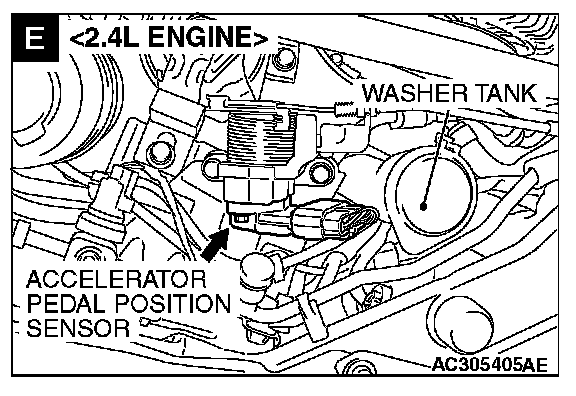 E <2.4L ENGINE>

WASHER TANK

ACCELERATOR PEDAL POSITION SENSOR

AC305405AE