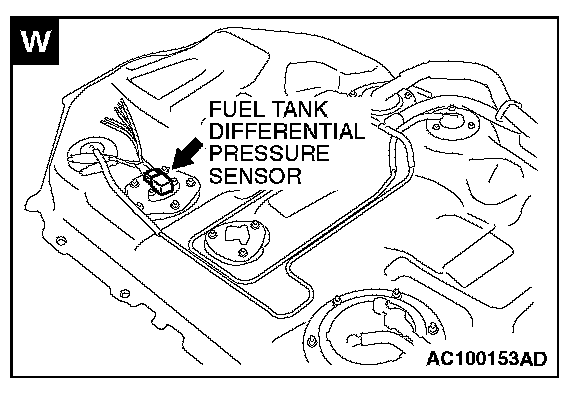 W

FUEL TANK DIFFERENTIAL PRESSURE SENSOR

AC100153AD