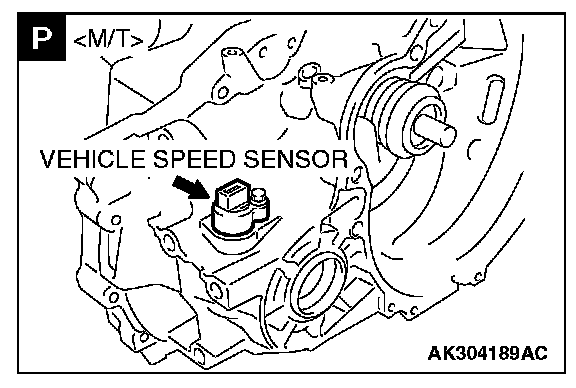 P <M/T>

VEHICLE SPEED SENSOR

AK304189AC