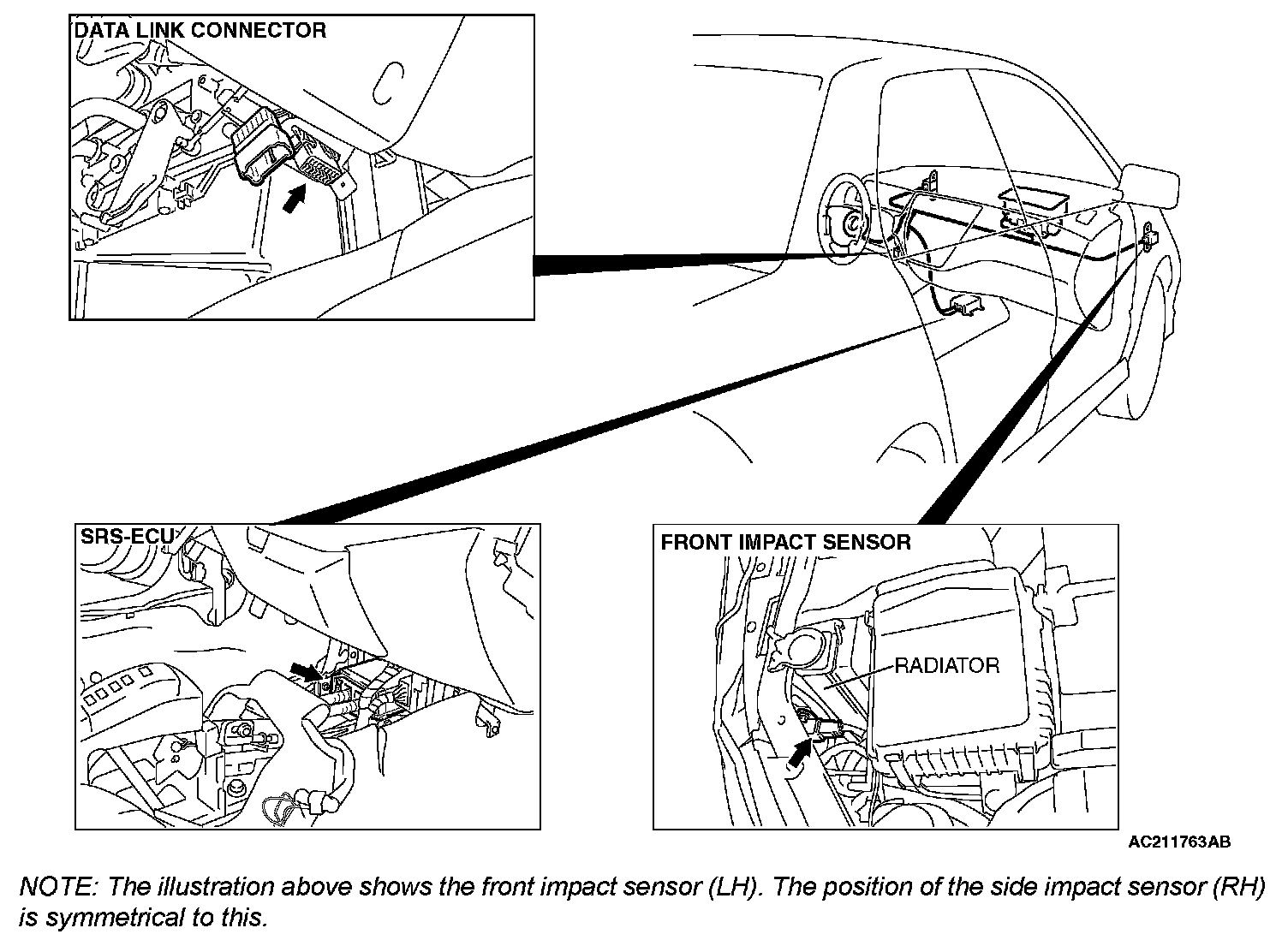 DATA LINK CONNECTOR

SRS-ECU

FRONT IMPACT SENSOR

RADIATOR

AC211763AB

NOTE: The illustration above shows the front impact sensor (LH). The position of the side impact sensor (RH) is symmetrical to this.