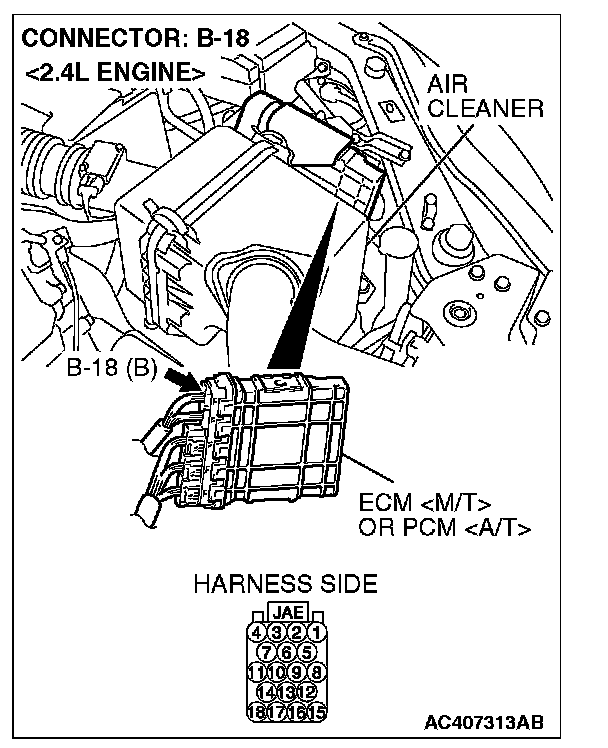 CONNECTOR: B-18
<2.4L ENGINE>

AIR
CLEANER

B-18 (B)

ECM <M/T>
OR PCM <A/T>

HARNESS SIDE

JAE
4 3 2 1
7 6 5
11 10 9 8
14 13 12
18 17 16 15

AC407313AB