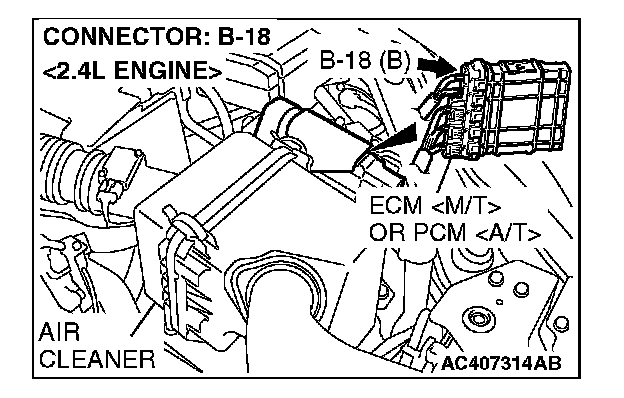 CONNECTOR: B-18
<2.4L ENGINE>

B-18 (B)

ECM <M/T>
OR PCM <A/T>

AIR
CLEANER

AC407314AB