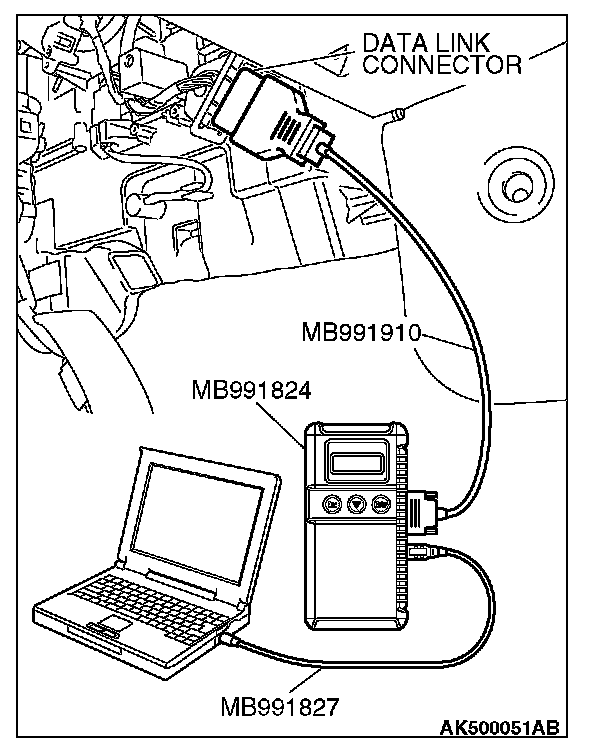 DATA LINK CONNECTOR

MB991910

MB991824

MB991827

AK500051AB