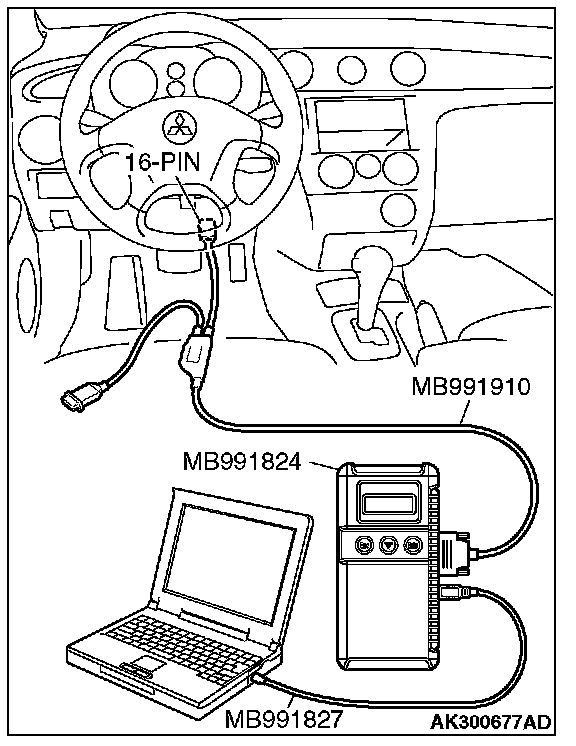 16-PIN

MB991910

MB991824

MB991827

AK300677AD