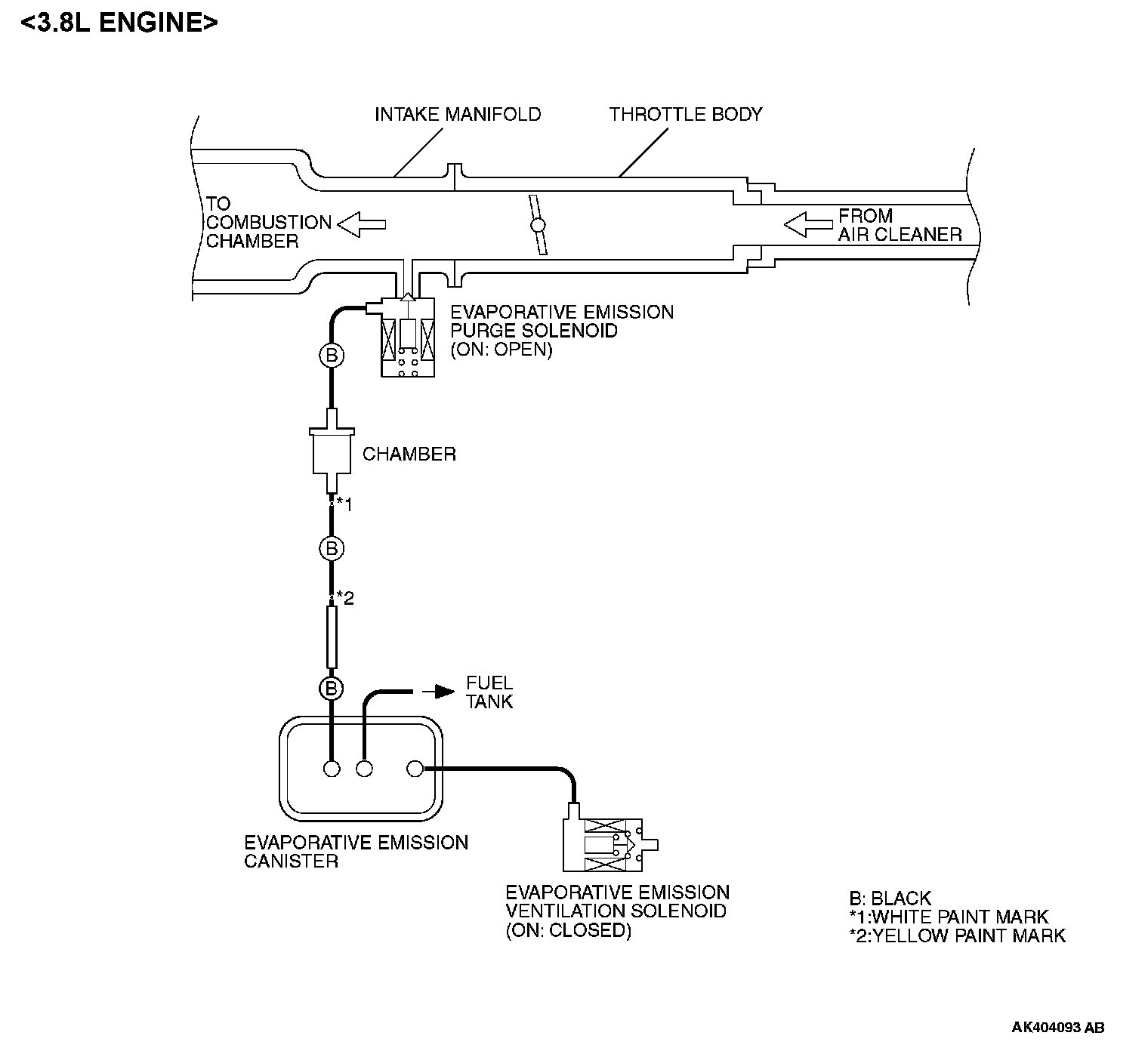 <3.8L ENGINE>

INTAKE MANIFOLD

THROTTLE BODY

TO COMBUSTION CHAMBER

FROM AIR CLEANER

EVAPORATIVE EMISSION PURGE SOLENOID (ON: OPEN)

B

CHAMBER

*1

B

*2

B

FUEL TANK

EVAPORATIVE EMISSION CANISTER

EVAPORATIVE EMISSION VENTILATION SOLENOID (ON: CLOSED)

B: BLACK
*1:WHITE PAINT MARK
*2:YELLOW PAINT MARK

AK404093 AB