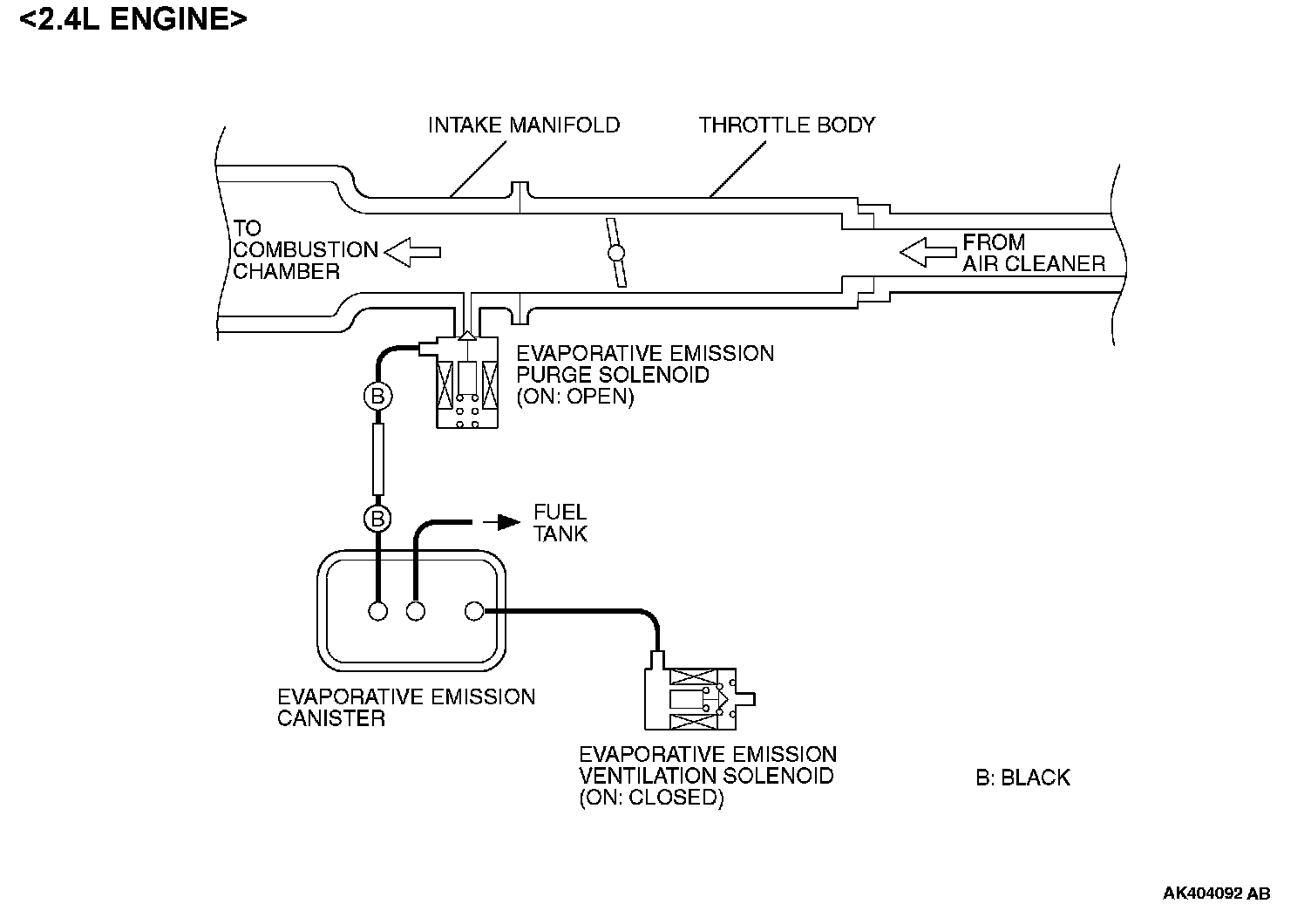 <2.4L ENGINE>

INTAKE MANIFOLD

THROTTLE BODY

TO COMBUSTION CHAMBER

FROM AIR CLEANER

EVAPORATIVE EMISSION PURGE SOLENOID (ON: OPEN)

B

B

FUEL TANK

EVAPORATIVE EMISSION CANISTER

EVAPORATIVE EMISSION VENTILATION SOLENOID (ON: CLOSED)

B: BLACK

AK404092 AB