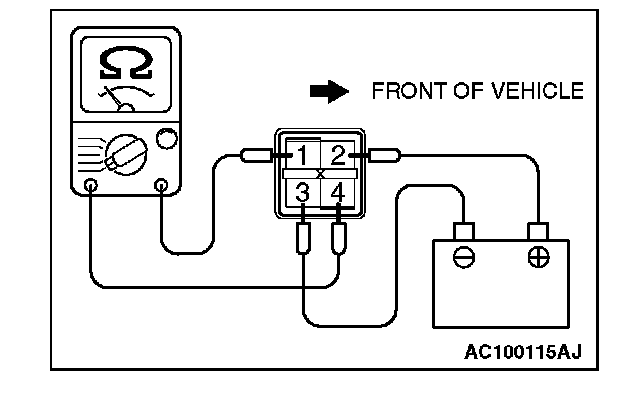 Ω

FRONT OF VEHICLE

1 2
3 4

⊖ ⊕

AC100115AJ