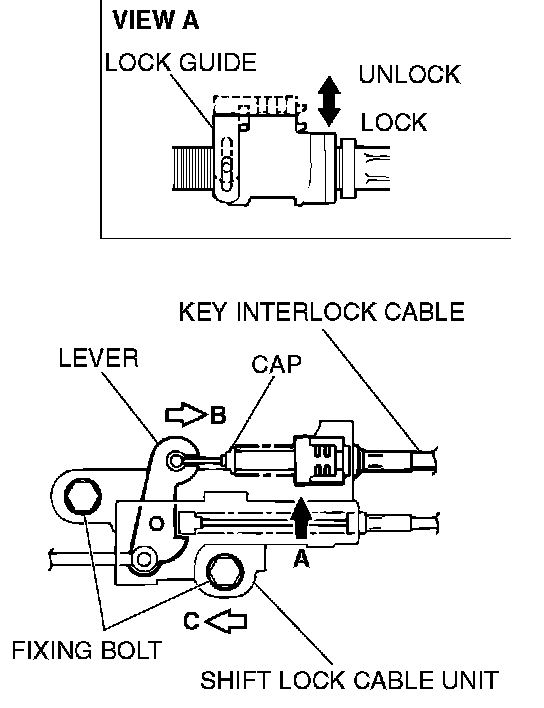 VIEW A

LOCK GUIDE

UNLOCK

LOCK

KEY INTERLOCK CABLE

LEVER

CAP

B

A

C

FIXING BOLT

SHIFT LOCK CABLE UNIT