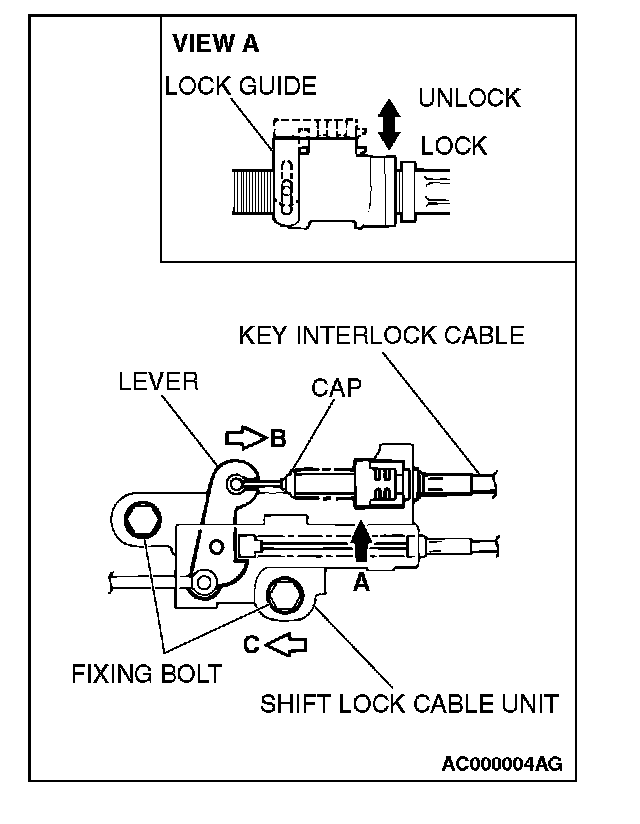 VIEW A

LOCK GUIDE

UNLOCK

LOCK

KEY INTERLOCK CABLE

LEVER

CAP

B

A

C

FIXING BOLT

SHIFT LOCK CABLE UNIT

AC000004AG