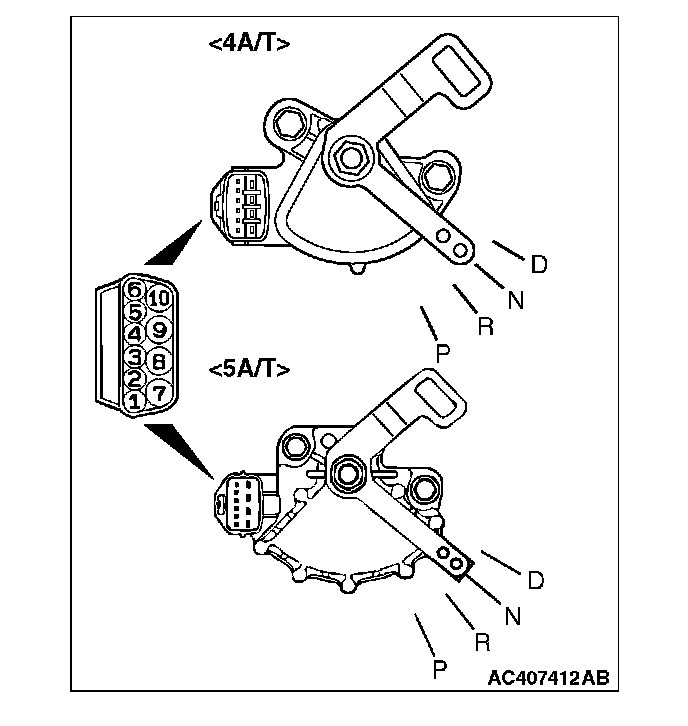 <4A/T>

D
N
R
P

6 10
5
4 9
3 8
2
1 7

<5A/T>

D
N
R
P

AC407412AB