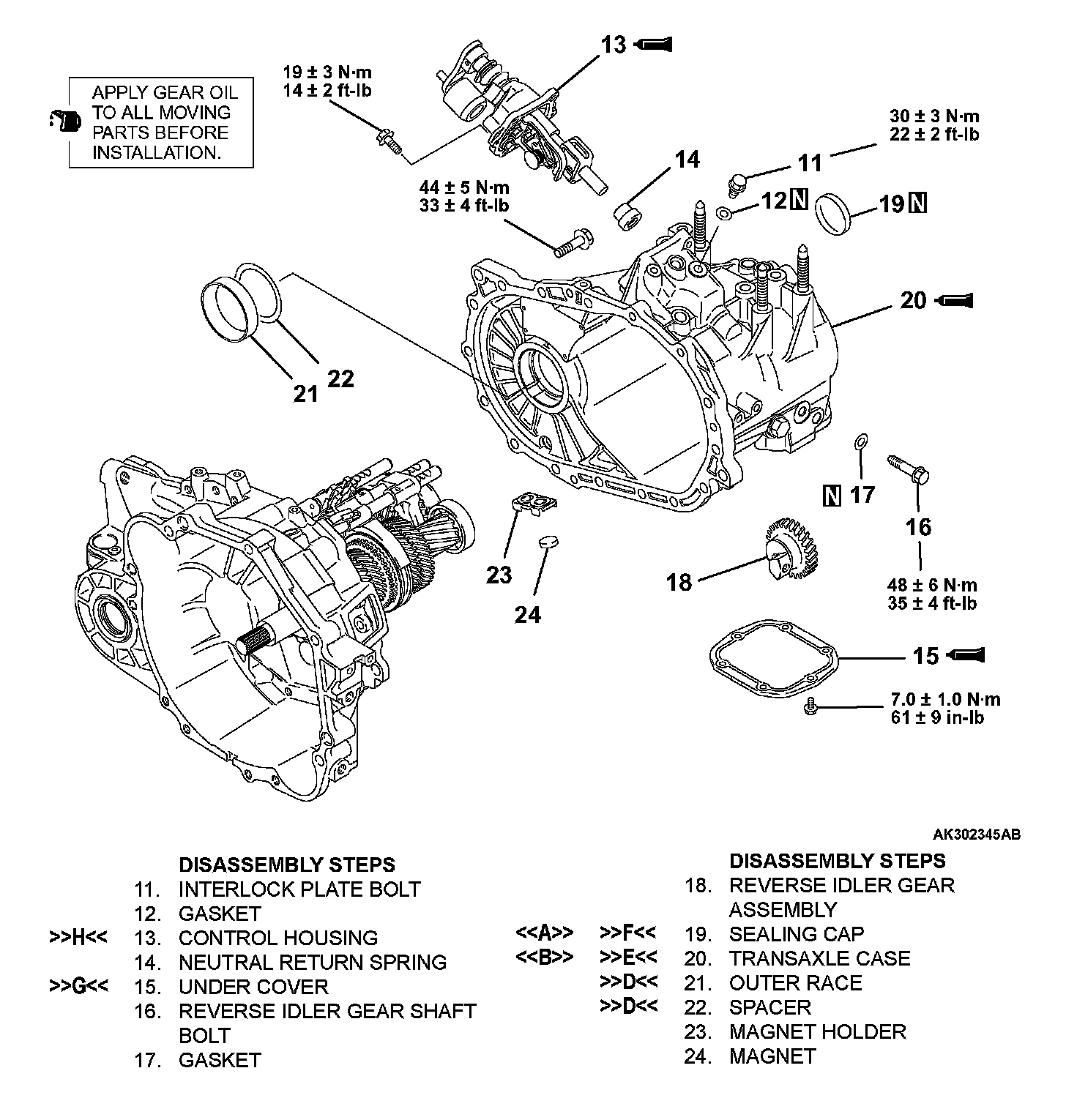 APPLY GEAR OIL TO ALL MOVING PARTS BEFORE INSTALLATION.

19 ± 3 N·m
14 ± 2 ft-lb

13

30 ± 3 N·m
22 ± 2 ft-lb

14

11

44 ± 5 N·m
33 ± 4 ft-lb

12 N

19 N

20

21

22

N 17

16

23

24

18

48 ± 6 N·m
35 ± 4 ft-lb

15

7.0 ± 1.0 N·m
61 ± 9 in-lb

AK302345AB

DISASSEMBLY STEPS
11. INTERLOCK PLATE BOLT
12. GASKET
>>H<< 13. CONTROL HOUSING
14. NEUTRAL RETURN SPRING
>>G<< 15. UNDER COVER
16. REVERSE IDLER GEAR SHAFT BOLT
17. GASKET

DISASSEMBLY STEPS
18. REVERSE IDLER GEAR ASSEMBLY
<<A>> >>F<< 19. SEALING CAP
<<B>> >>E<< 20. TRANSAXLE CASE
>>D<< 21. OUTER RACE
>>D<< 22. SPACER
23. MAGNET HOLDER
24. MAGNET