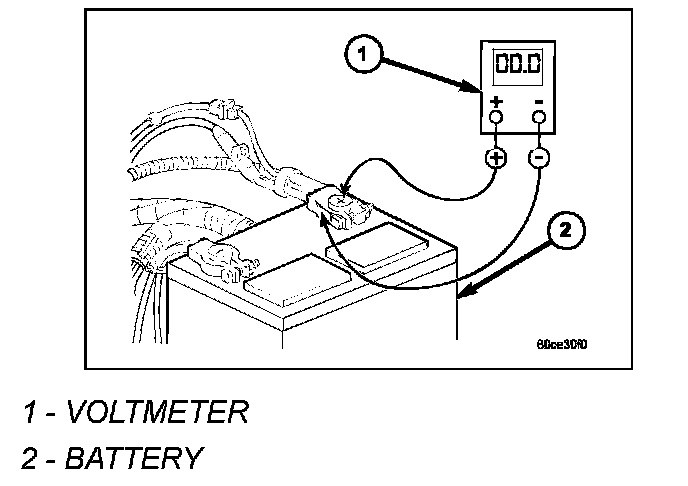 1

00.0

+ -

+ -

2

80ce30f0

1 - VOLTMETER

2 - BATTERY