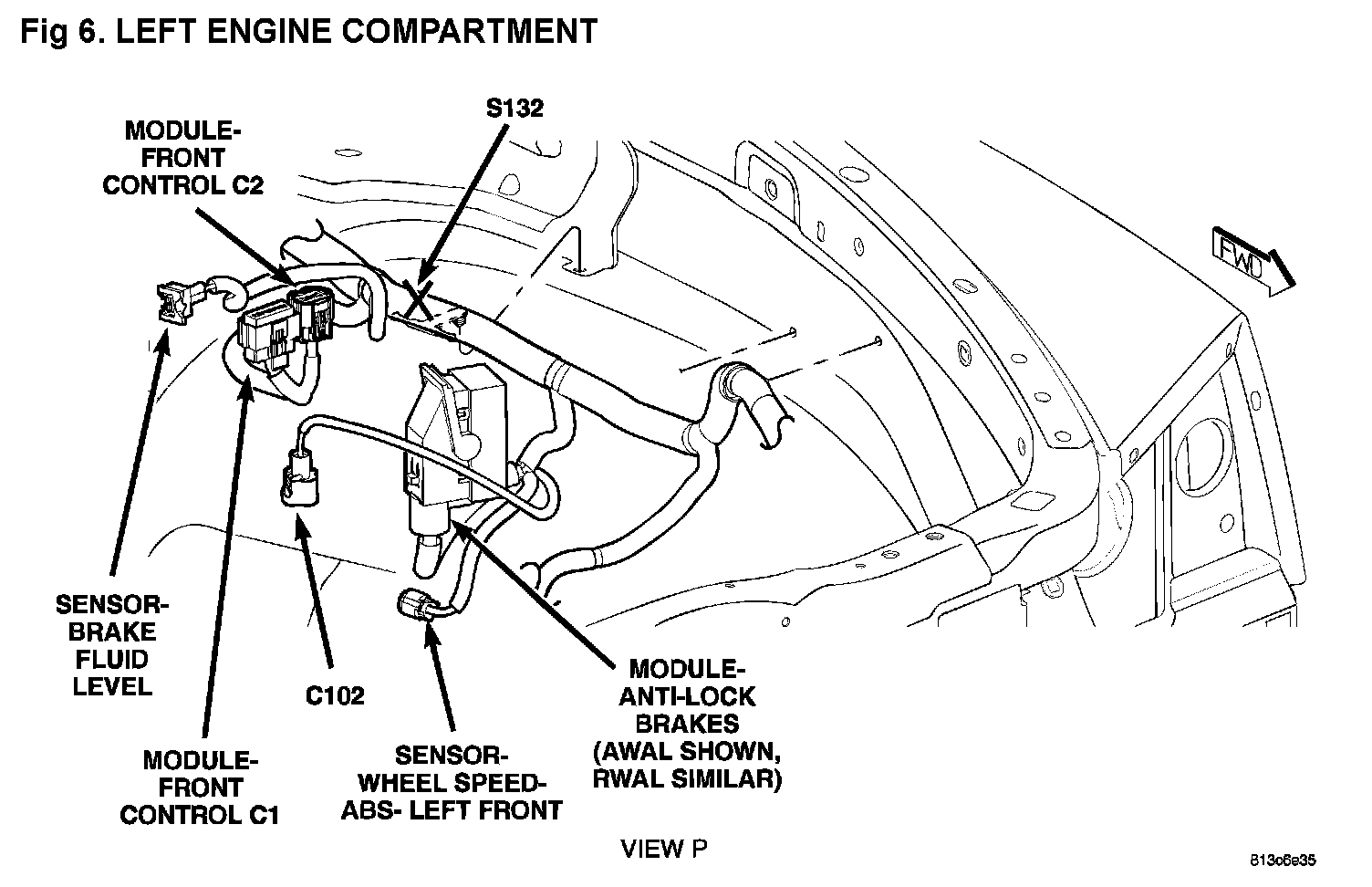 Fig 6. LEFT ENGINE COMPARTMENT

MODULE-FRONT CONTROL C2

S132

FWD

SENSOR-BRAKE FLUID LEVEL

C102

MODULE-FRONT CONTROL C1

SENSOR-WHEEL SPEED-ABS- LEFT FRONT

MODULE-ANTI-LOCK BRAKES (AWAL SHOWN, RWAL SIMILAR)

VIEW P

813c6e35