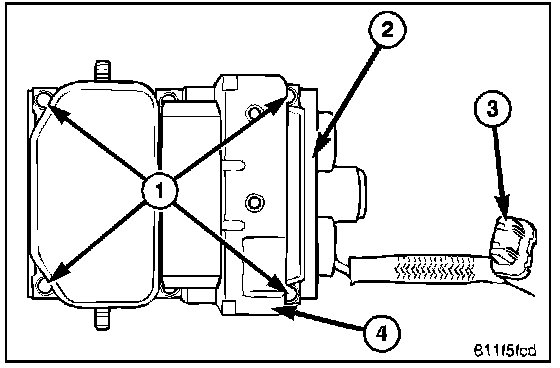 2
3
1
4
811f5fcd