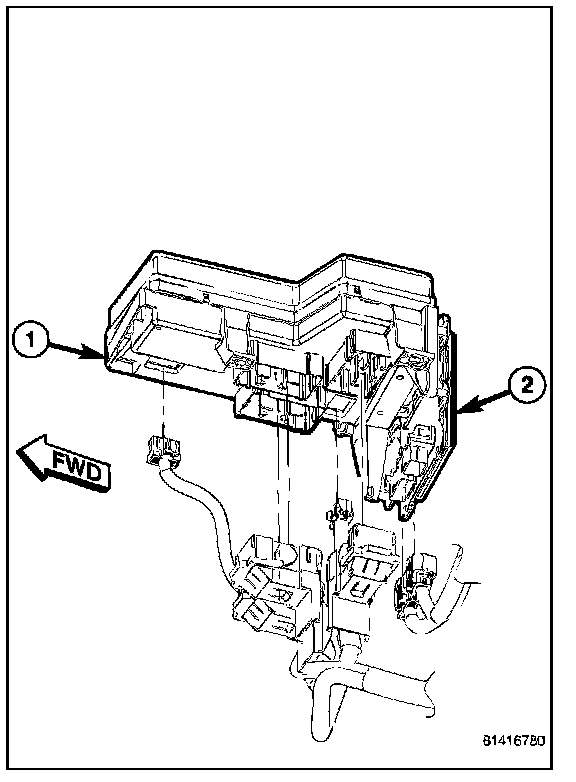 1

2

FWD

81416780