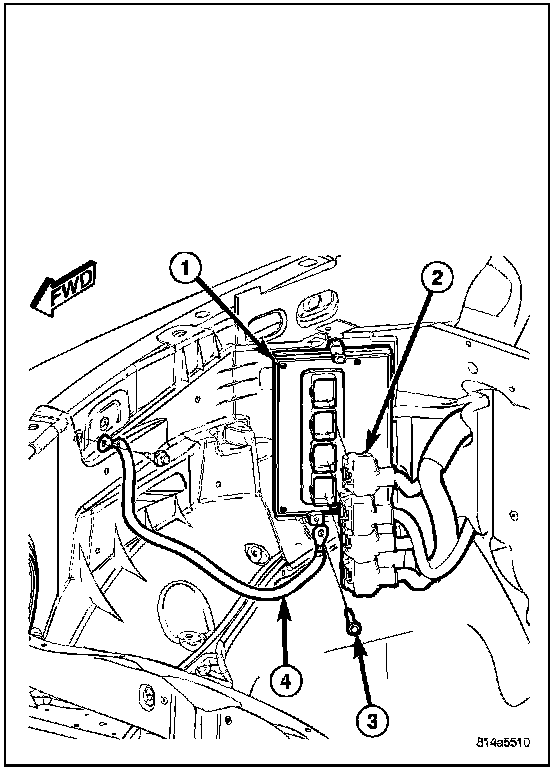 FWD
1
2
4
3
814a5510