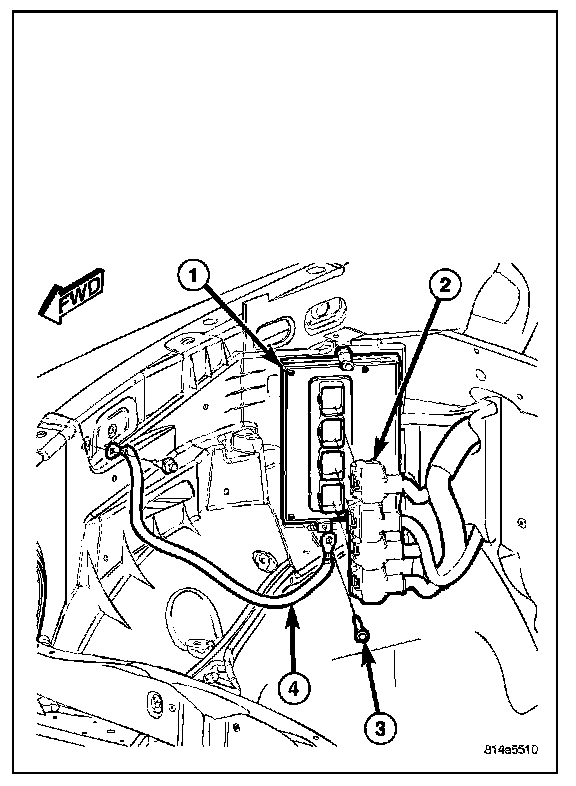 FWD
1
2
4
3
814a5510