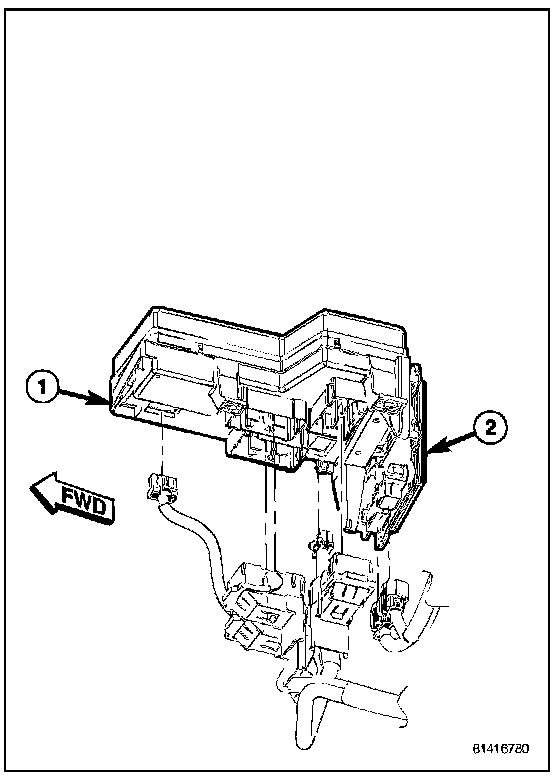 1
2
FWD
81416780