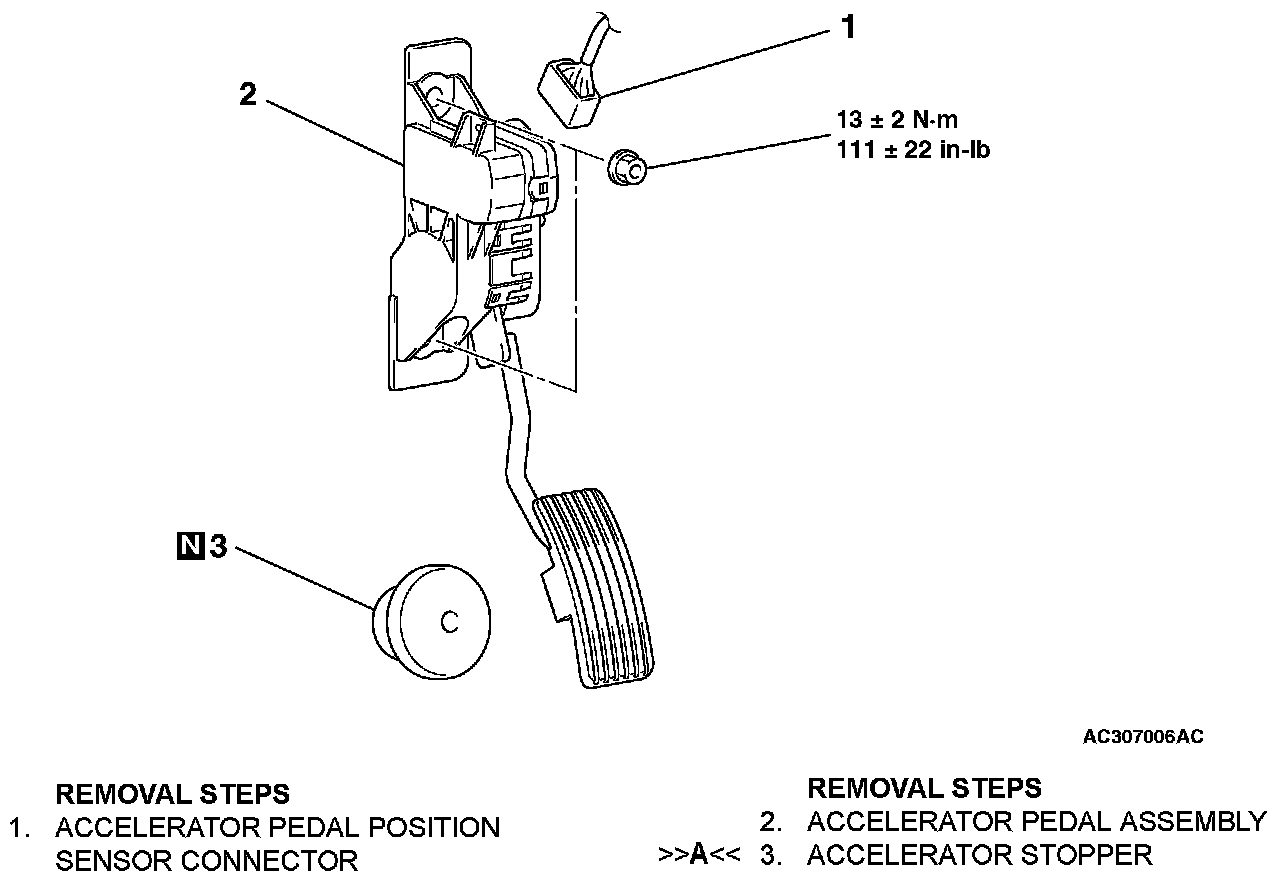 1

2

13 ± 2 N·m
111 ± 22 in-lb

N 3

AC307006AC

REMOVAL STEPS
1. ACCELERATOR PEDAL POSITION SENSOR CONNECTOR

REMOVAL STEPS
2. ACCELERATOR PEDAL ASSEMBLY
>>A<< 3. ACCELERATOR STOPPER