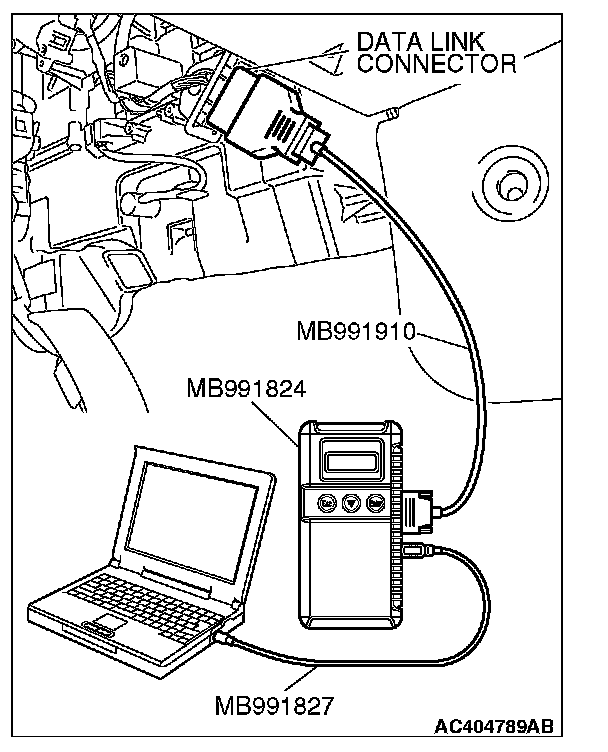 DATA LINK CONNECTOR

MB991910

MB991824

MB991827

AC404789AB