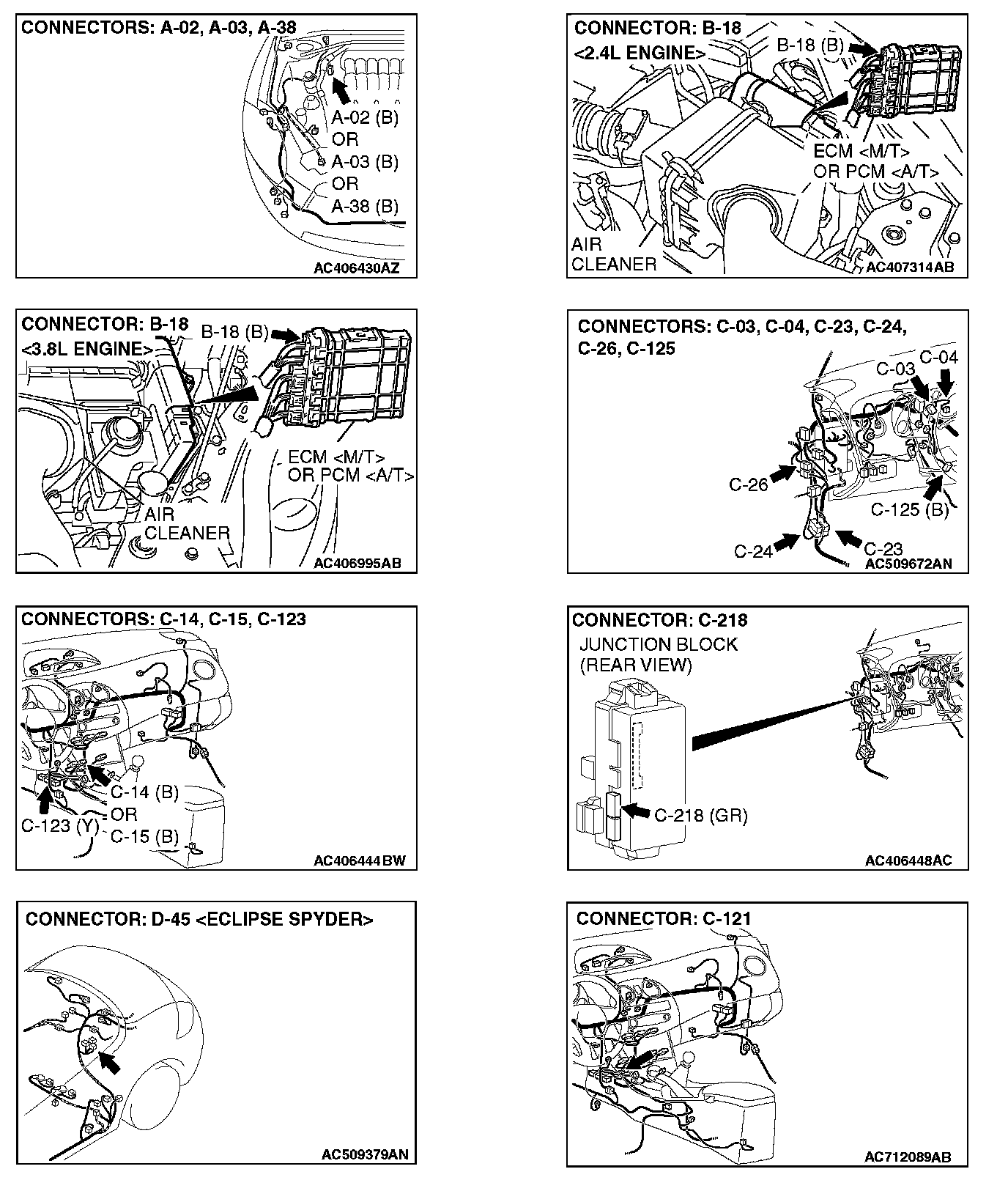 CONNECTORS: A-02, A-03, A-38

A-02 (B)
OR
A-03 (B)
OR
A-38 (B)

AC406430AZ

CONNECTOR: B-18
<2.4L ENGINE>

B-18 (B)

ECM <M/T>
OR PCM <A/T>

AIR
CLEANER

AC407314AB

CONNECTOR: B-18
<3.8L ENGINE>

B-18 (B)

ECM <M/T>
OR PCM <A/T>

AIR
CLEANER

AC406995AB

CONNECTORS: C-03, C-04, C-23, C-24,
C-26, C-125

C-03
C-04
C-26
C-125 (B)
C-24
C-23

AC509672AN

CONNECTORS: C-14, C-15, C-123

C-14 (B)
OR
C-15 (B)
C-123 (Y)

AC406444BW

CONNECTOR: C-218

JUNCTION BLOCK
(REAR VIEW)

C-218 (GR)

AC406448AC

CONNECTOR: D-45 <ECLIPSE SPYDER>

AC509379AN

CONNECTOR: C-121

AC712089AB