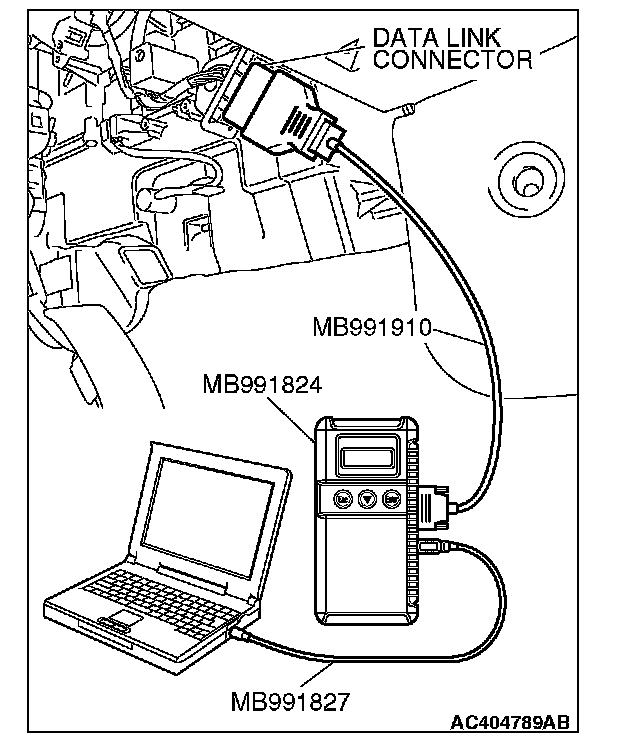 DATA LINK CONNECTOR

MB991910

MB991824

MB991827

AC404789AB