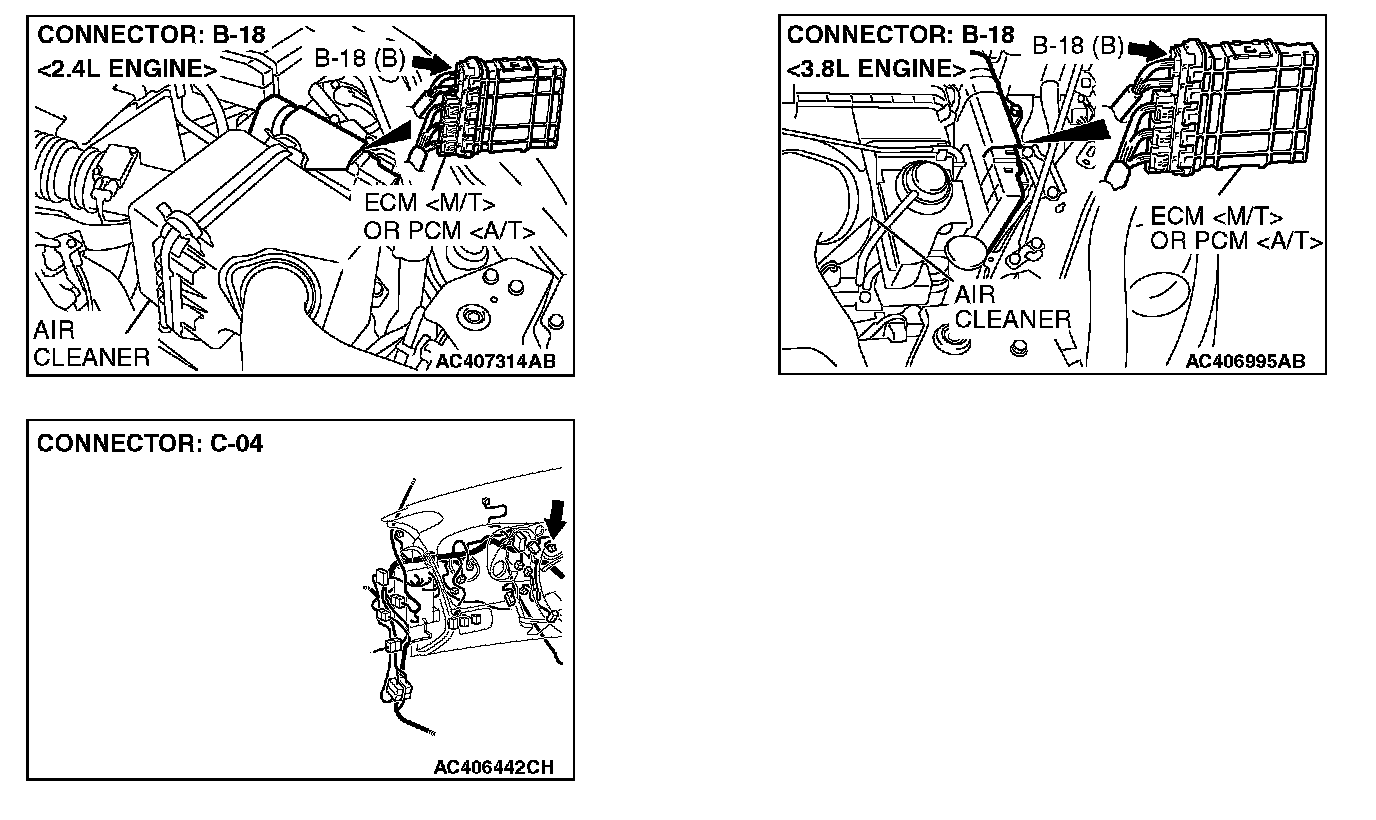 CONNECTOR: B-18
<2.4L ENGINE>
B-18 (B)
ECM <M/T>
OR PCM <A/T>
AIR
CLEANER
AC407314AB

CONNECTOR: B-18
<3.8L ENGINE>
B-18 (B)
ECM <M/T>
OR PCM <A/T>
AIR
CLEANER
AC406995AB

CONNECTOR: C-04
AC406442CH