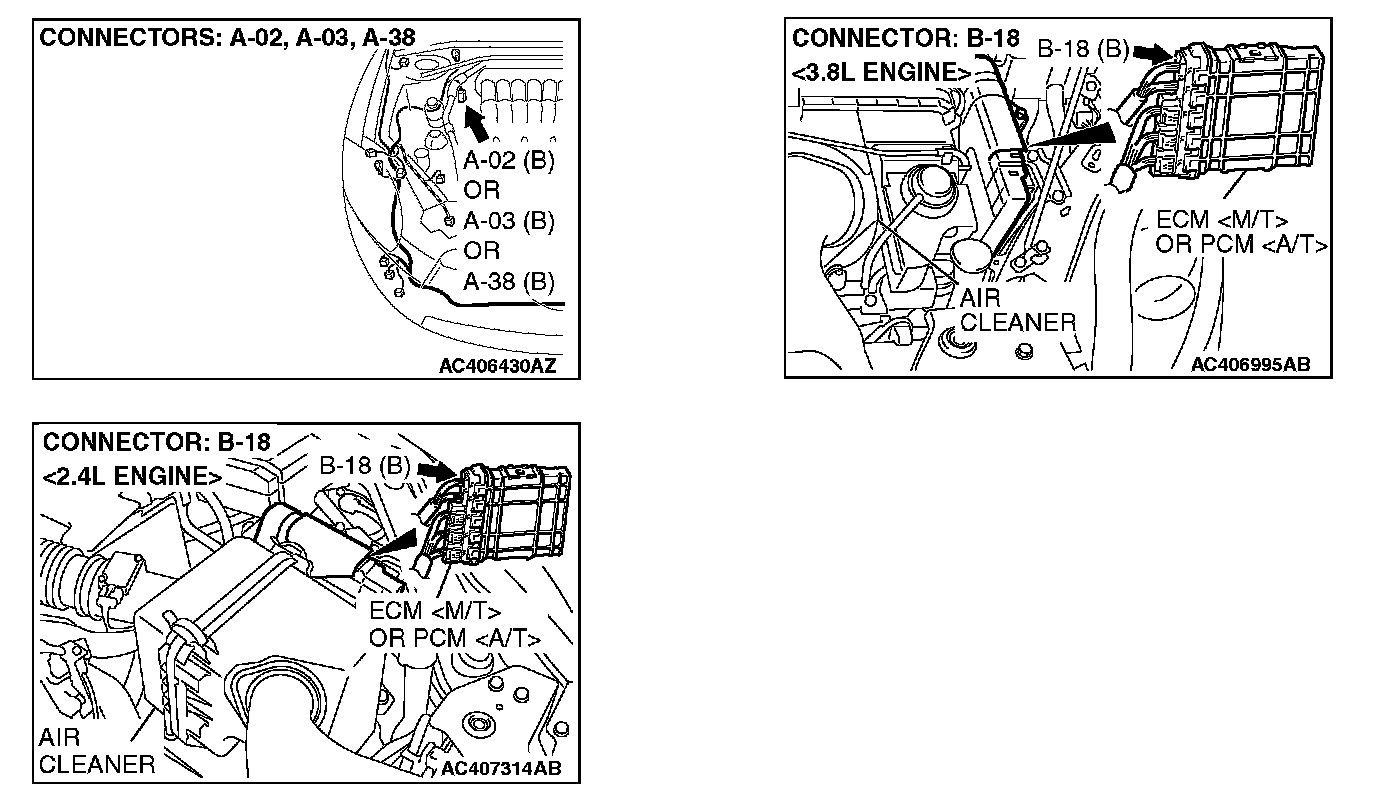 CONNECTORS: A-02, A-03, A-38

A-02 (B)
OR
A-03 (B)
OR
A-38 (B)

AC406430AZ

CONNECTOR: B-18
<3.8L ENGINE>

B-18 (B)

ECM <M/T>
OR PCM <A/T>

AIR
CLEANER

AC406995AB

CONNECTOR: B-18
<2.4L ENGINE>

B-18 (B)

ECM <M/T>
OR PCM <A/T>

AIR
CLEANER

AC407314AB