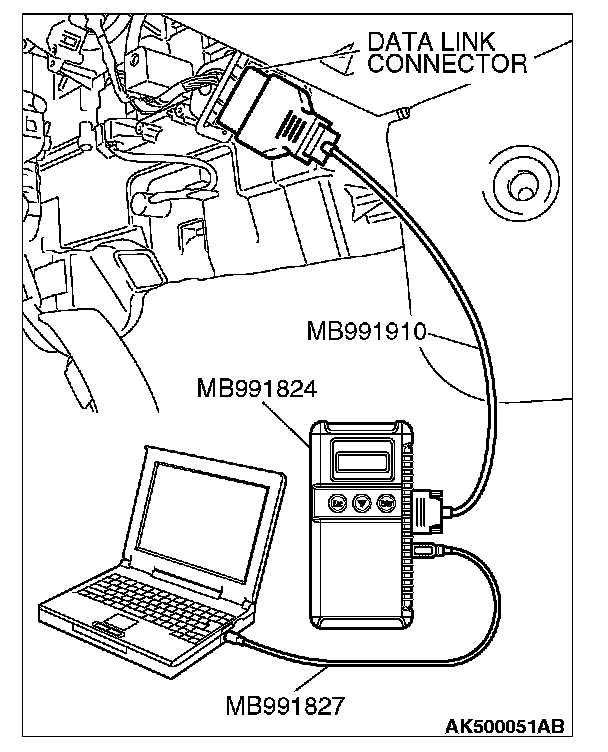 DATA LINK CONNECTOR

MB991910

MB991824

MB991827

AK500051AB