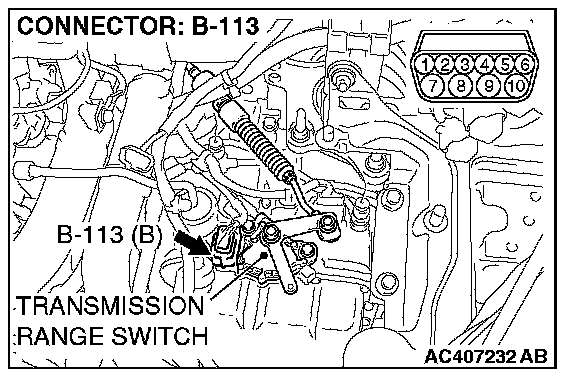 CONNECTOR: B-113

1 2 3 4 5 6
7 8 9 10

B-113 (B)

TRANSMISSION
RANGE SWITCH

AC407232 AB