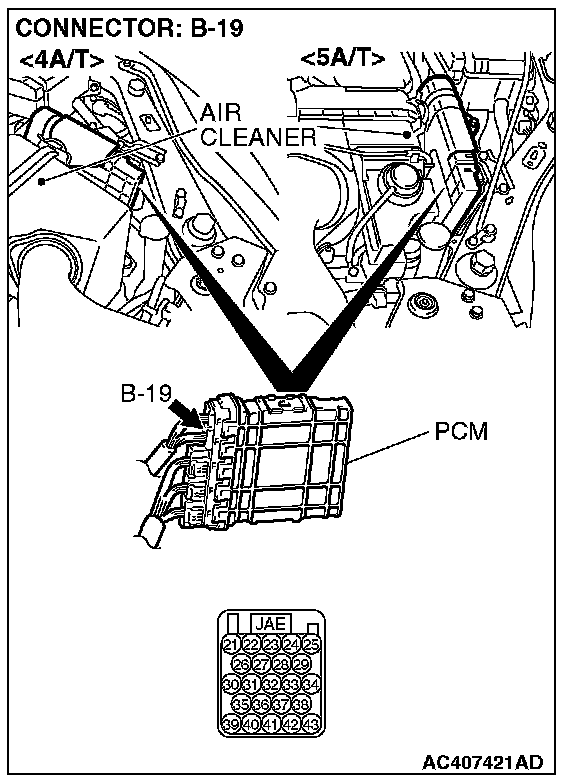 CONNECTOR: B-19
<4A/T>
<5A/T>
AIR CLEANER
B-19
PCM
JAE
21 22 23 24 25
26 27 28 29
30 31 32 33 34
35 36 37 38
39 40 41 42 43
AC407421AD