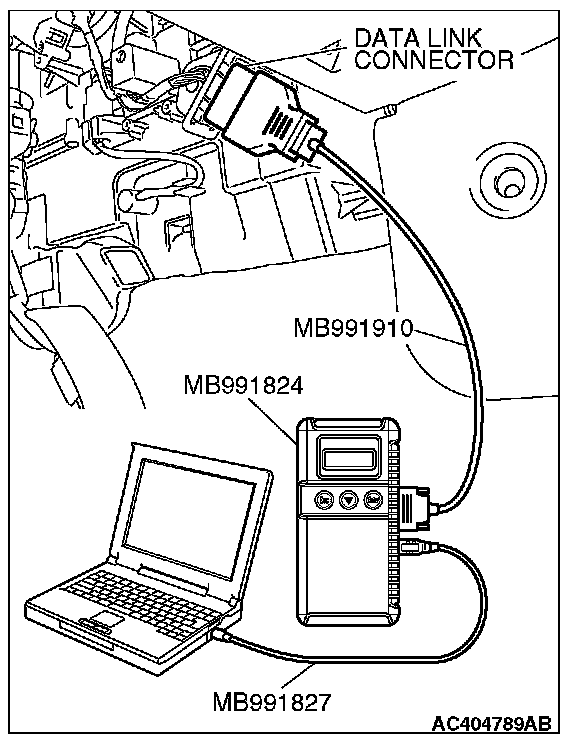 DATA LINK CONNECTOR

MB991910

MB991824

MB991827

AC404789AB