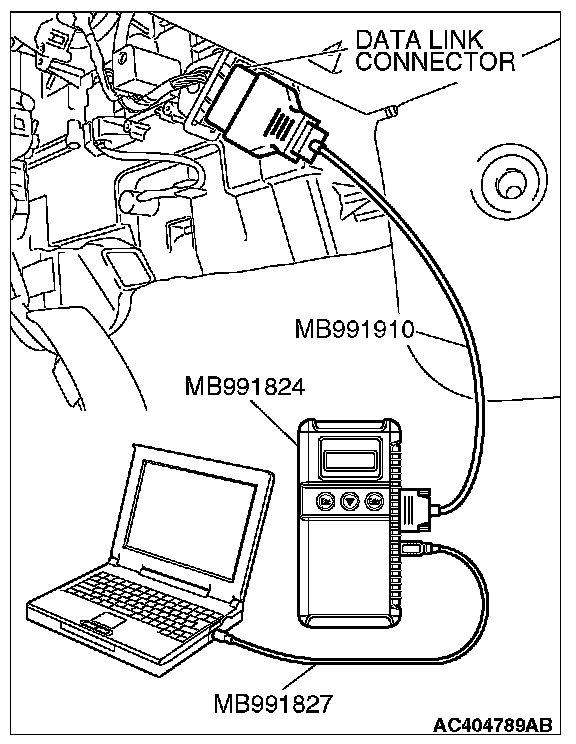 DATA LINK CONNECTOR

MB991910

MB991824

MB991827

AC404789AB