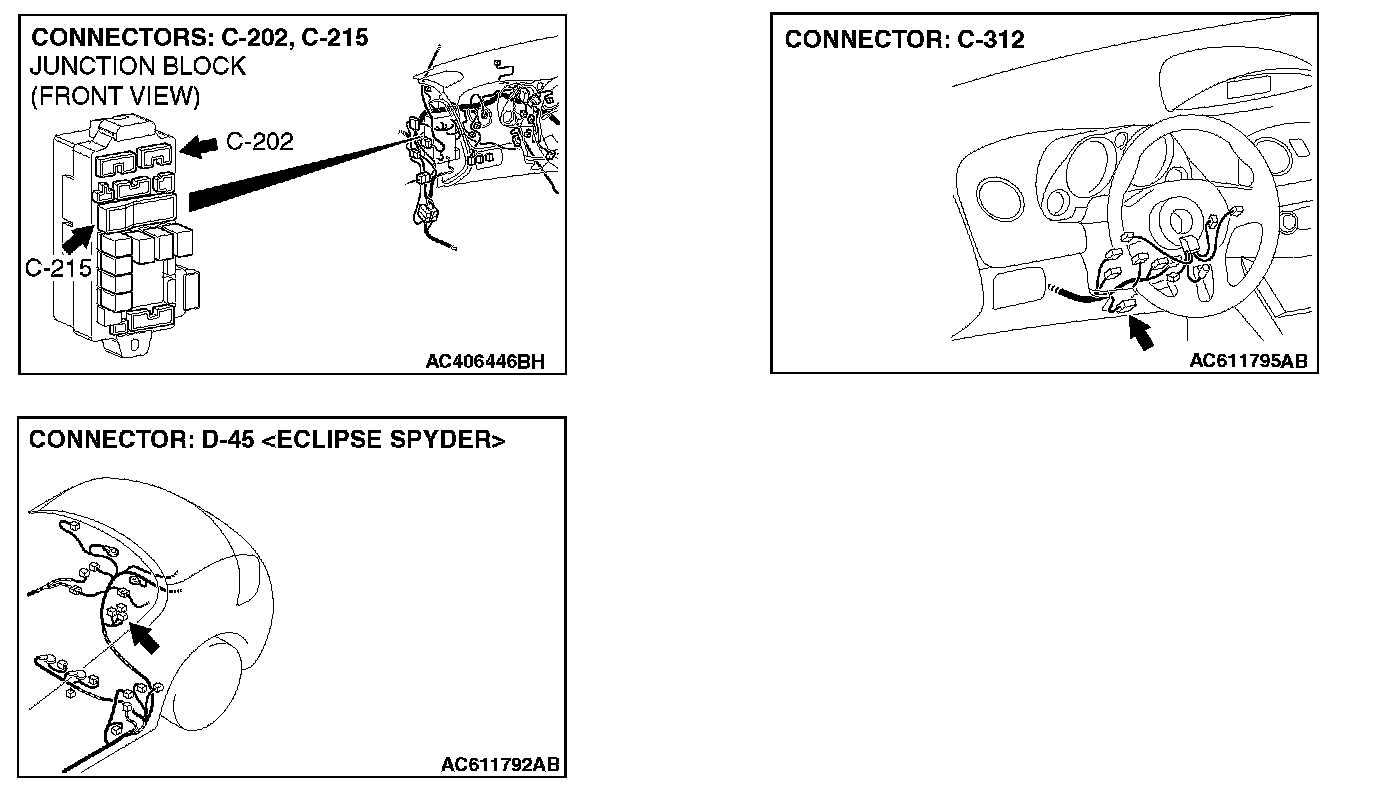 CONNECTORS: C-202, C-215
JUNCTION BLOCK
(FRONT VIEW)

C-202

C-215

AC406446BH

CONNECTOR: C-312

AC611795AB

CONNECTOR: D-45 <ECLIPSE SPYDER>

AC611792AB