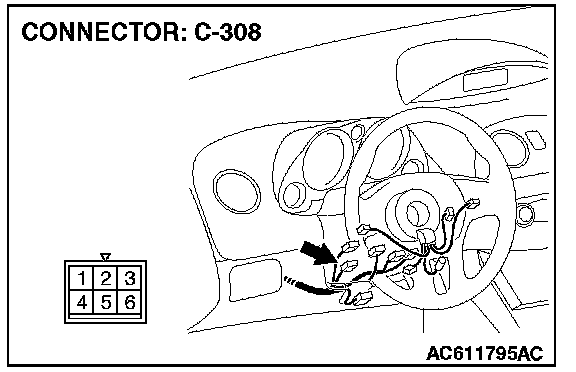 CONNECTOR: C-308

| 1 | 2 | 3 |
|---|---|---|
| 4 | 5 | 6 |

AC611795AC