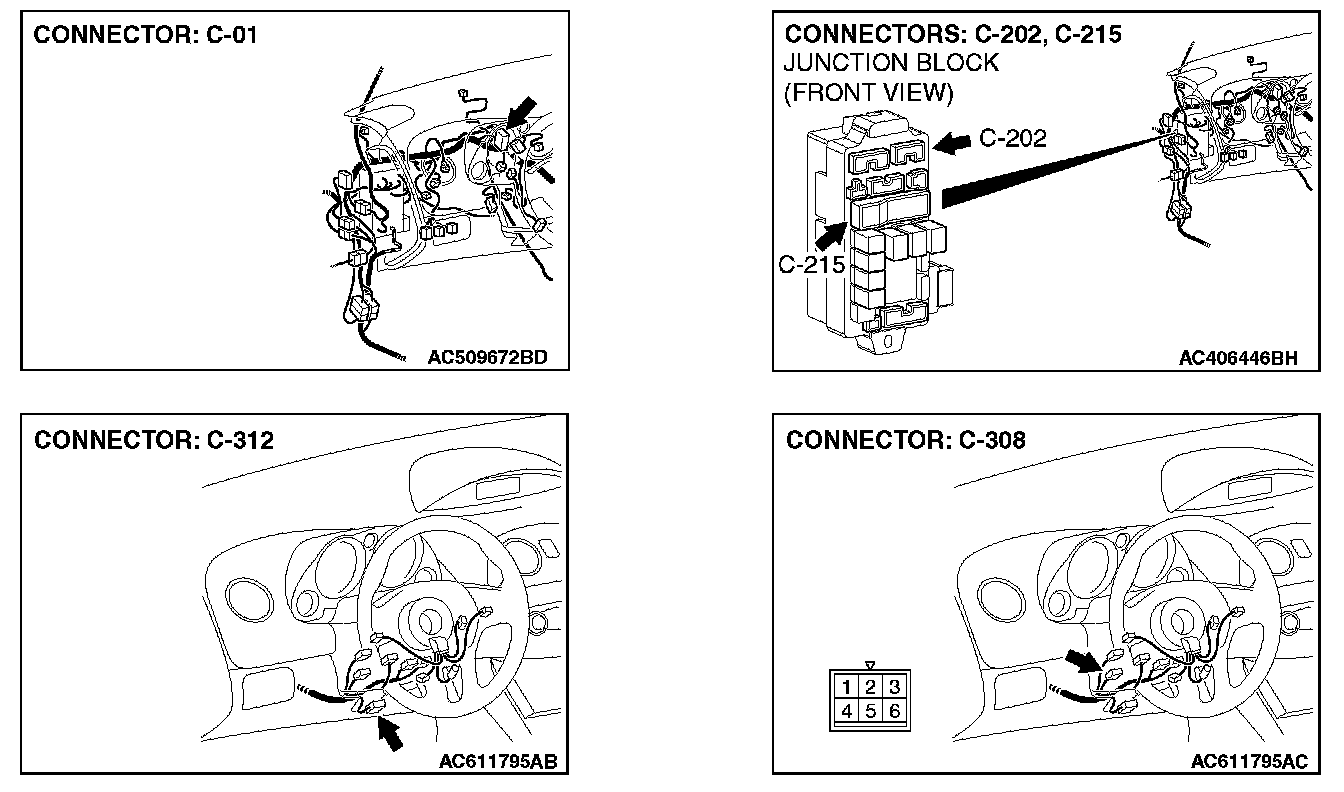 CONNECTOR: C-01

AC509672BD

CONNECTORS: C-202, C-215
JUNCTION BLOCK
(FRONT VIEW)

C-202

C-215

AC406446BH

CONNECTOR: C-312

AC611795AB

CONNECTOR: C-308

| 1 | 2 | 3 |
|---|---|---|
| 4 | 5 | 6 |

AC611795AC