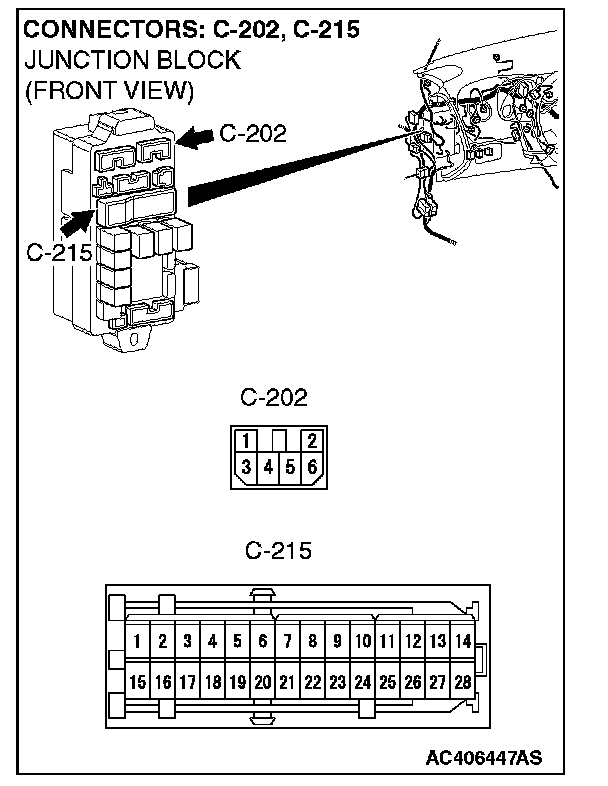 CONNECTORS: C-202, C-215
JUNCTION BLOCK
(FRONT VIEW)

C-202

C-215

C-202

1 2
3 4 5 6

C-215

1 2 3 4 5 6 7 8 9 10 11 12 13 14
15 16 17 18 19 20 21 22 23 24 25 26 27 28

AC406447AS