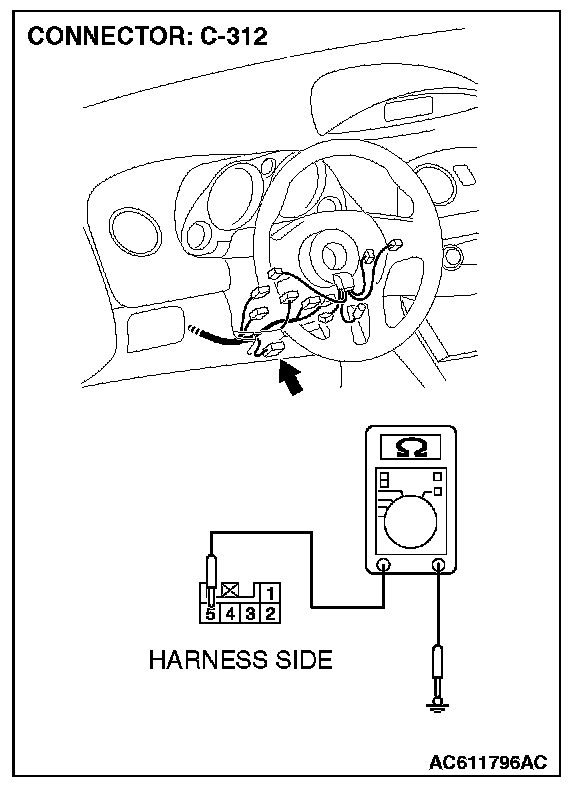 CONNECTOR: C-312

Ω

1
5 4 3 2

HARNESS SIDE

AC611796AC