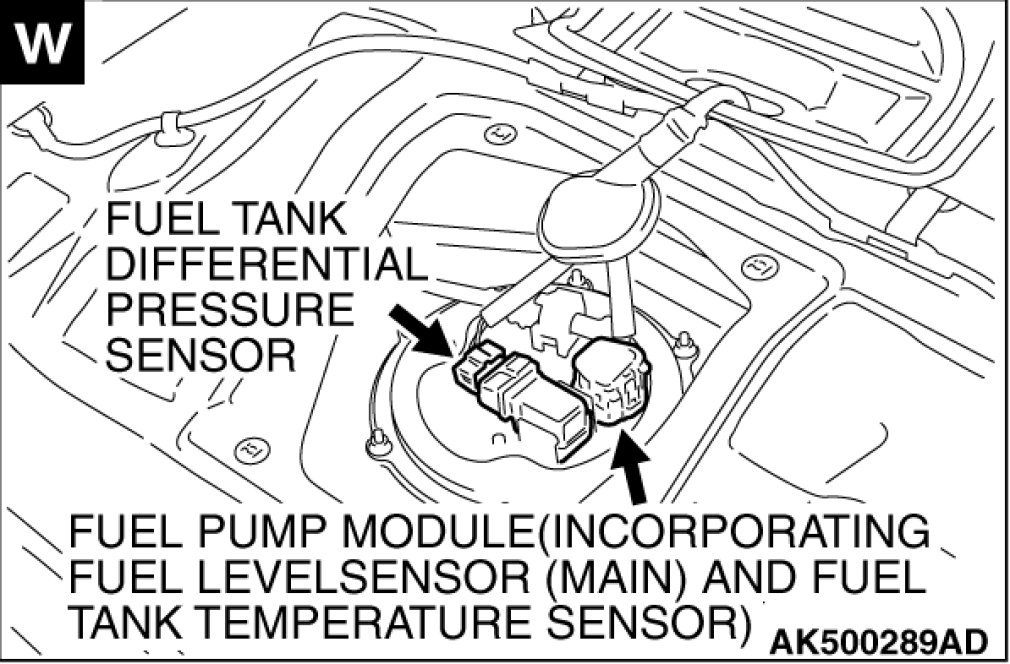 W

FUEL TANK DIFFERENTIAL PRESSURE SENSOR

FUEL PUMP MODULE(INCORPORATING FUEL LEVELSENSOR (MAIN) AND FUEL TANK TEMPERATURE SENSOR)

AK500289AD