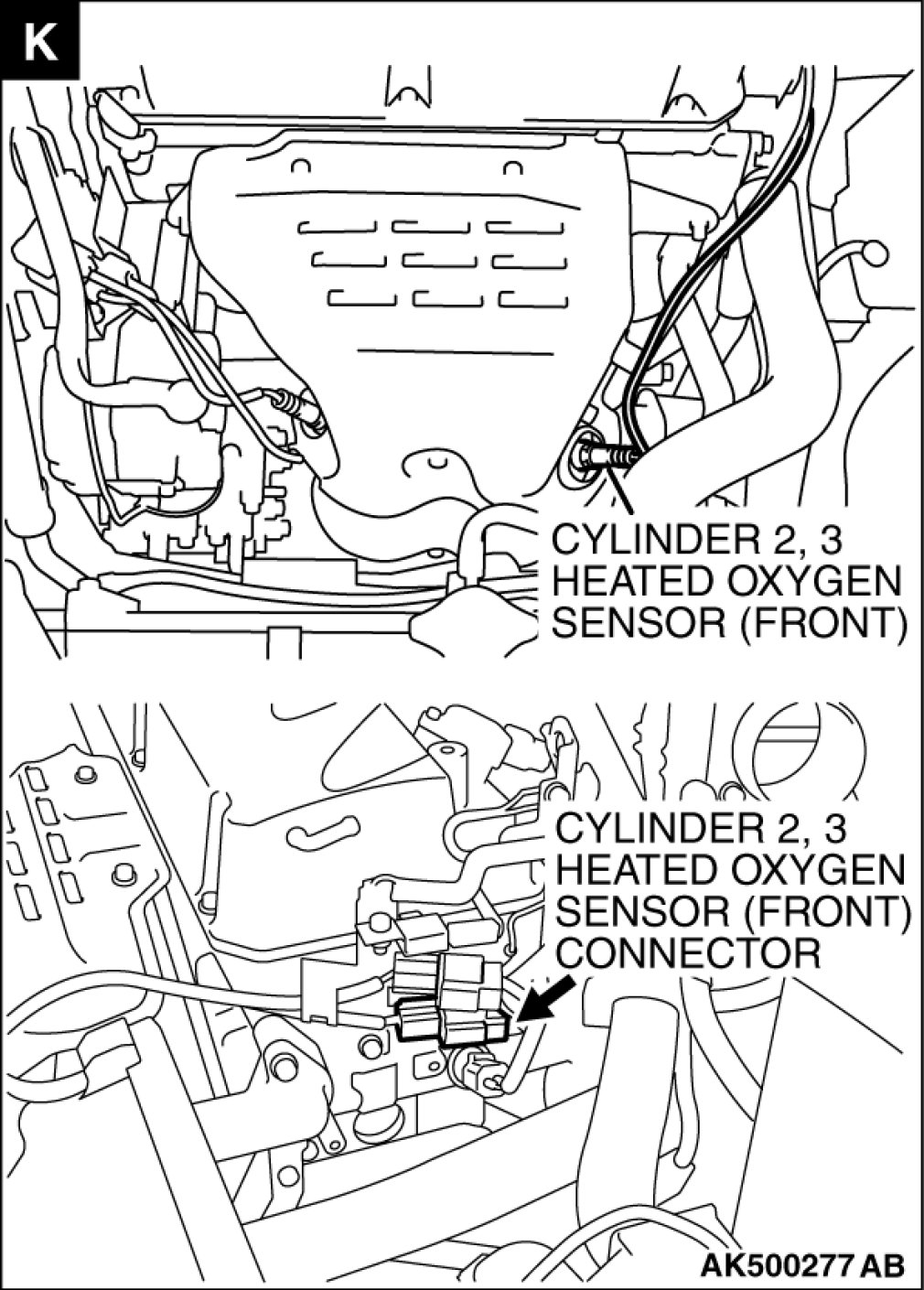 K

CYLINDER 2, 3 HEATED OXYGEN SENSOR (FRONT)

CYLINDER 2, 3 HEATED OXYGEN SENSOR (FRONT) CONNECTOR

AK500277 AB